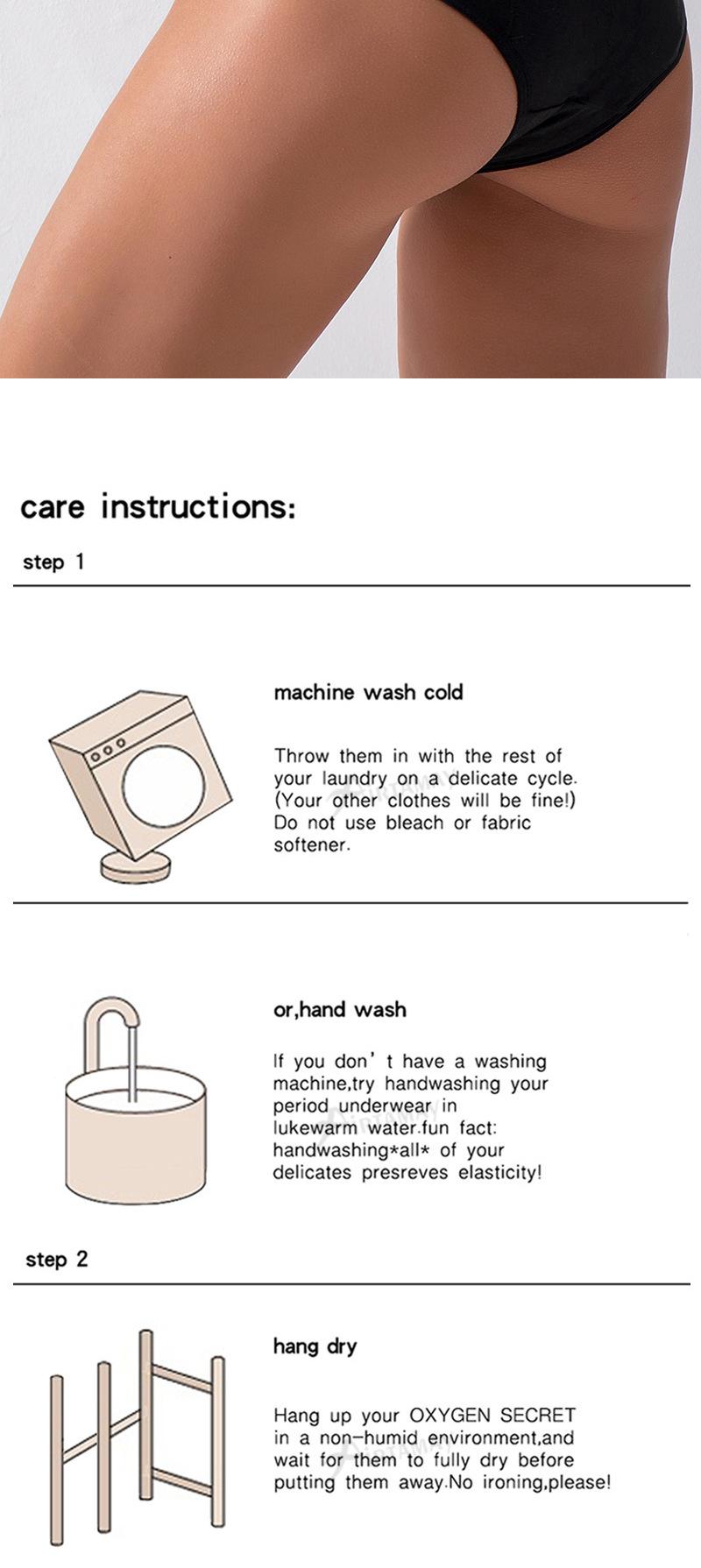 care instructions:

step 1

machine wash cold

Throw them in with the rest of your laundry on a delicate cycle. (Your other clothes will be fine!) Do not use bleach or fabric softener.

or,hand wash

If you don' t have a washing machine,try handwashing your period underwear in lukewarm water.fun fact: handwashing*all* of your delicates presreves elasticity!

step 2

hang dry

Hang up your OXYGEN SECRET in a non-humid environment,and wait for them to fully dry before putting them away.No ironing,please!