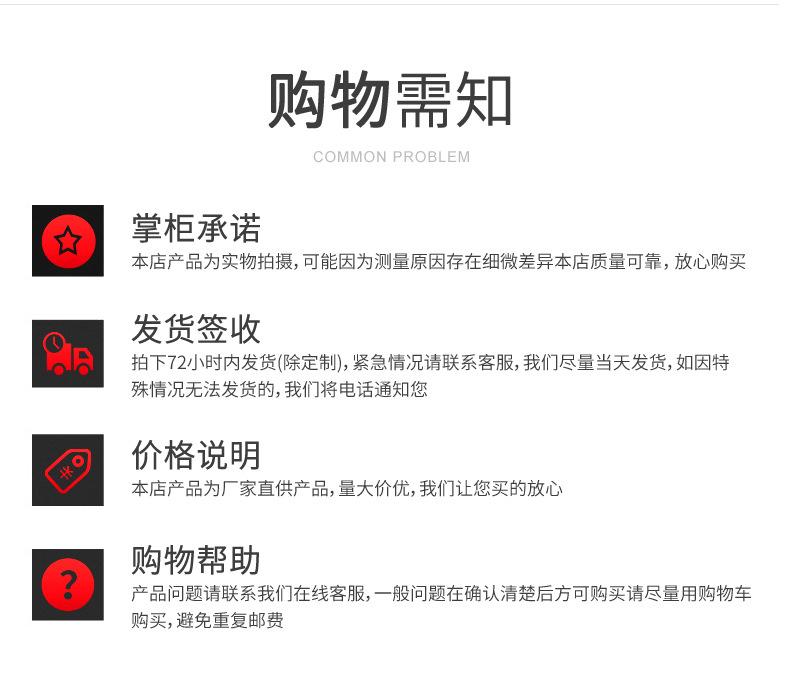 购物需知

COMMON PROBLEM

掌柜承诺

本店产品为实物拍摄,可能因为测量原因存在细微差异本店质量可靠,放心购买

发货签收

拍下72小时内发货(除定制),紧急情况请联系客服,我们尽量当天发货,如因特殊情况无法发货的,我们将电话通知您

价格说明

本店产品为厂家直供产品,量大价优,我们让您买的放心

购物帮助

产品问题请联系我们在线客服,一般问题在确认清楚后方可购买请尽量用购物车购买,避免重复邮费