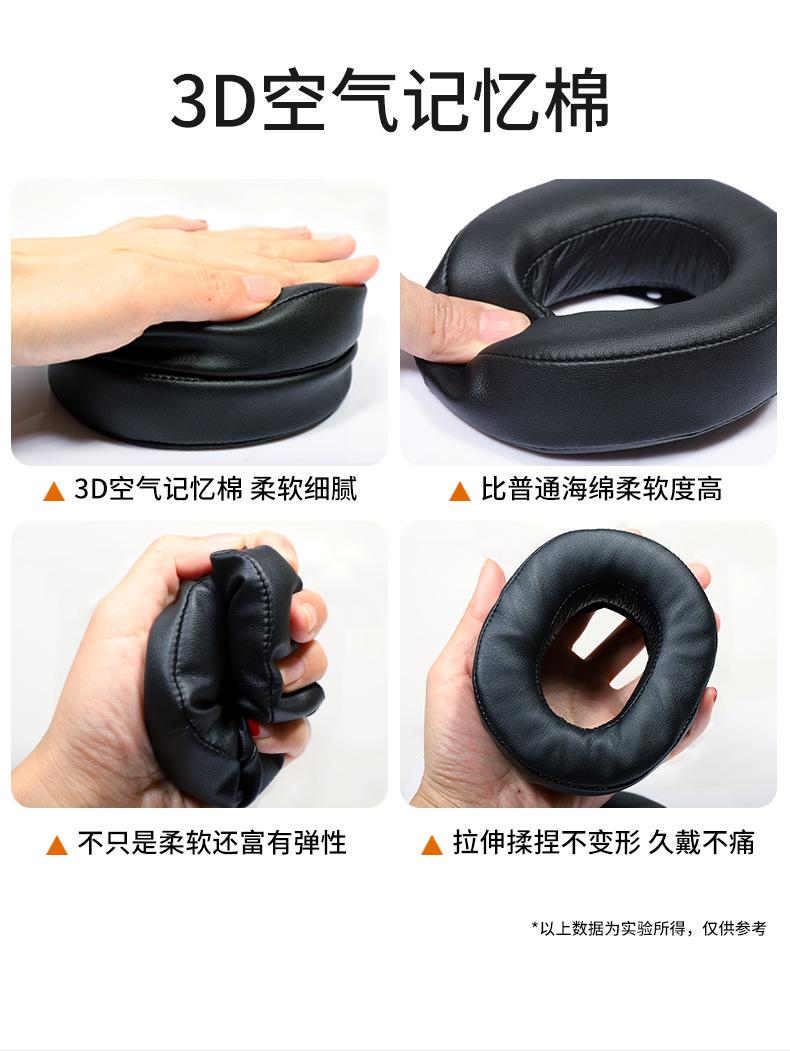 3D空气记忆棉

▲ 3D空气记忆棉 柔软细腻

▲ 比普通海绵柔软度高

▲ 不只是柔软还富有弹性

▲ 拉伸揉捏不变形 久戴不痛

*以上数据为实验所得，仅供参考