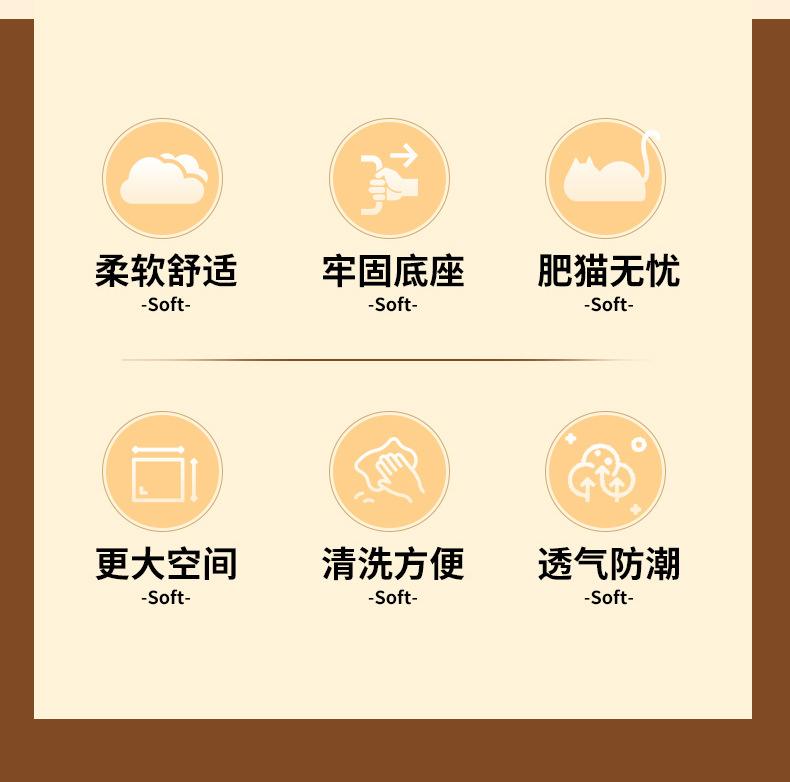 柔软舒适
-Soft-

牢固底座
-Soft-

肥猫无忧
-Soft-

更大空间
-Soft-

清洗方便
-Soft-

透气防潮
-Soft-