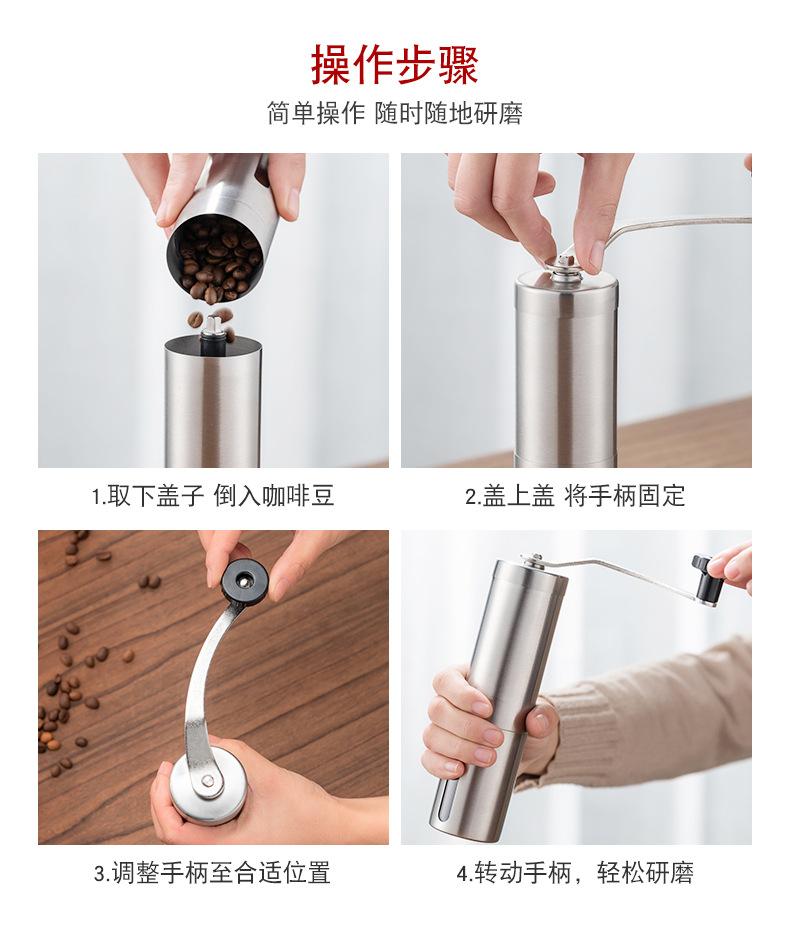 操作步骤

简单操作 随时随地研磨

1.取下盖子 倒入咖啡豆

2.盖上盖 将手柄固定

3.调整手柄至合适位置

4.转动手柄，轻松研磨