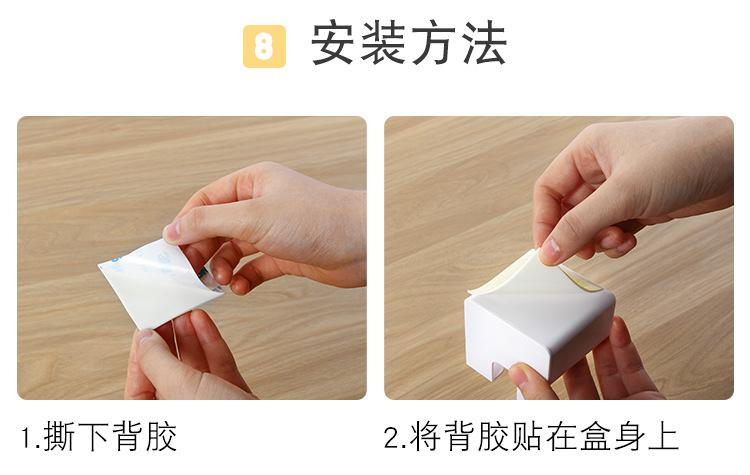 8 安装方法

1.撕下背胶

2.将背胶贴在盒身上