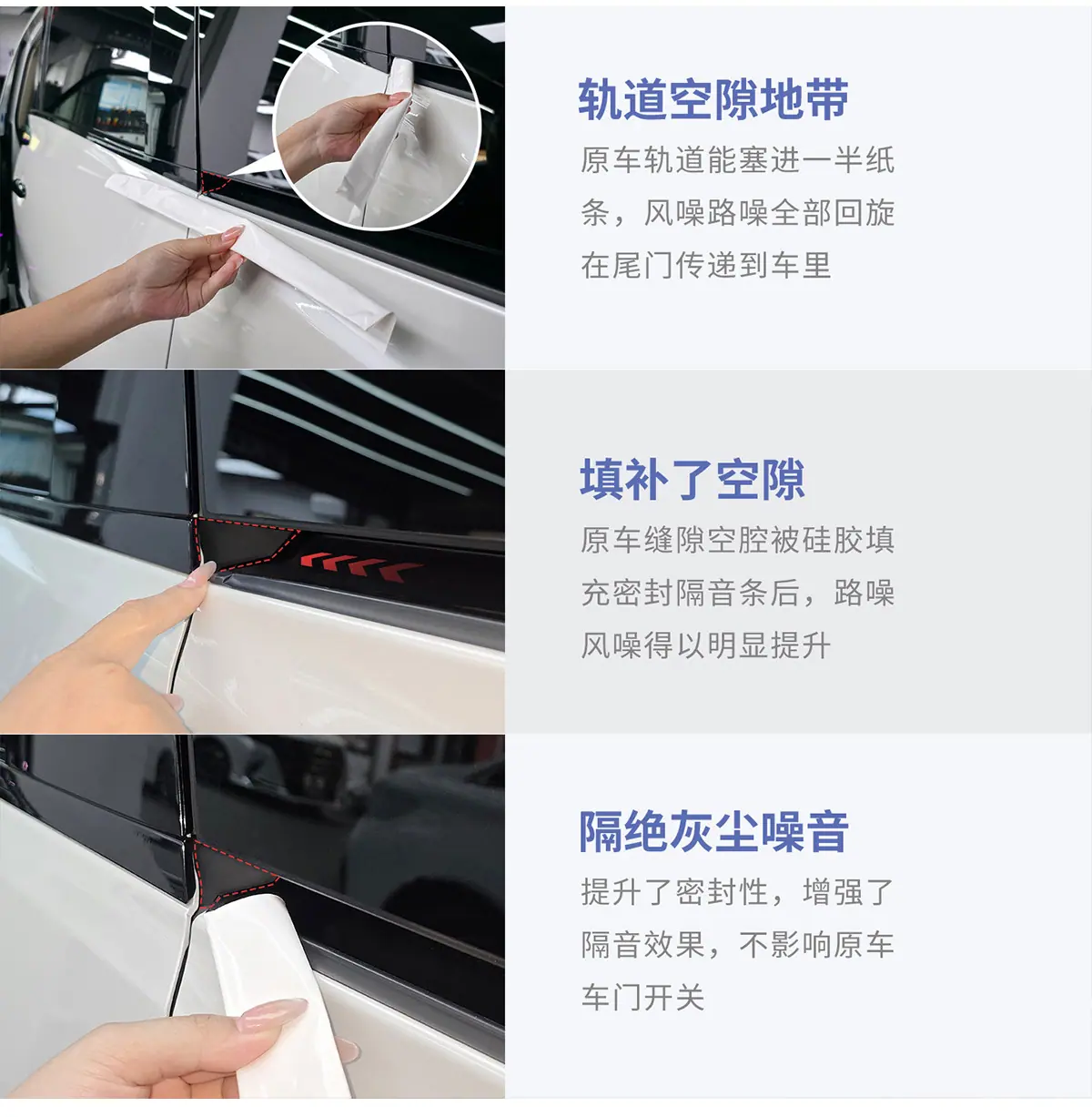 轨道空隙地带

原车轨道能塞进一半纸条，风噪路噪全部回旋在尾门传递到车里

填补了空隙

原车缝隙空腔被硅胶填充密封隔音条后，路噪风噪得以明显提升

隔绝灰尘噪音

提升了密封性，增强了隔音效果，不影响原车车门开关