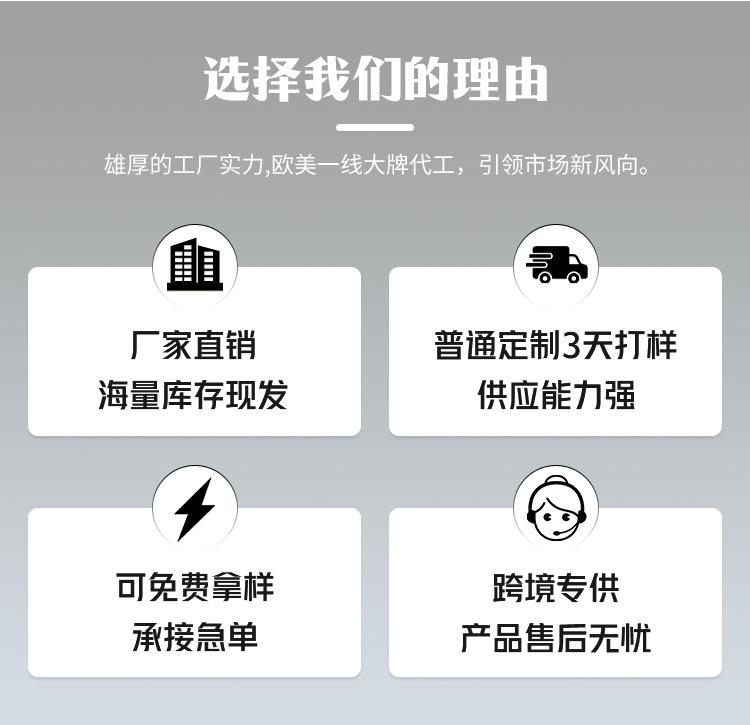 选择我们的理由

雄厚的工厂实力,欧美一线大牌代工，引领市场新风向。

厂家直销
海量库存现发

普通定制3天打样
供应能力强

可免费拿样
承接急单

跨境专供
产品售后无忧