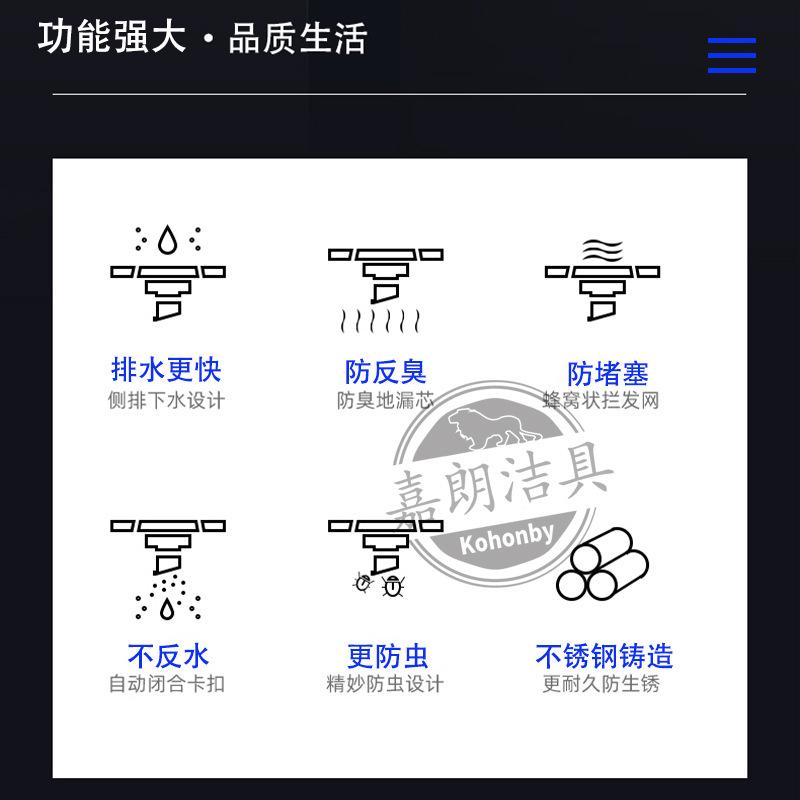 功能强大 · 品质生活

排水更快
侧排下水设计

防反臭
防臭地漏芯

防堵塞
蜂窝状拦发网

嘉朗洁具
Kohonby

不反水
自动闭合卡扣

更防虫
精妙防虫设计

不锈钢铸造
更耐久防生锈