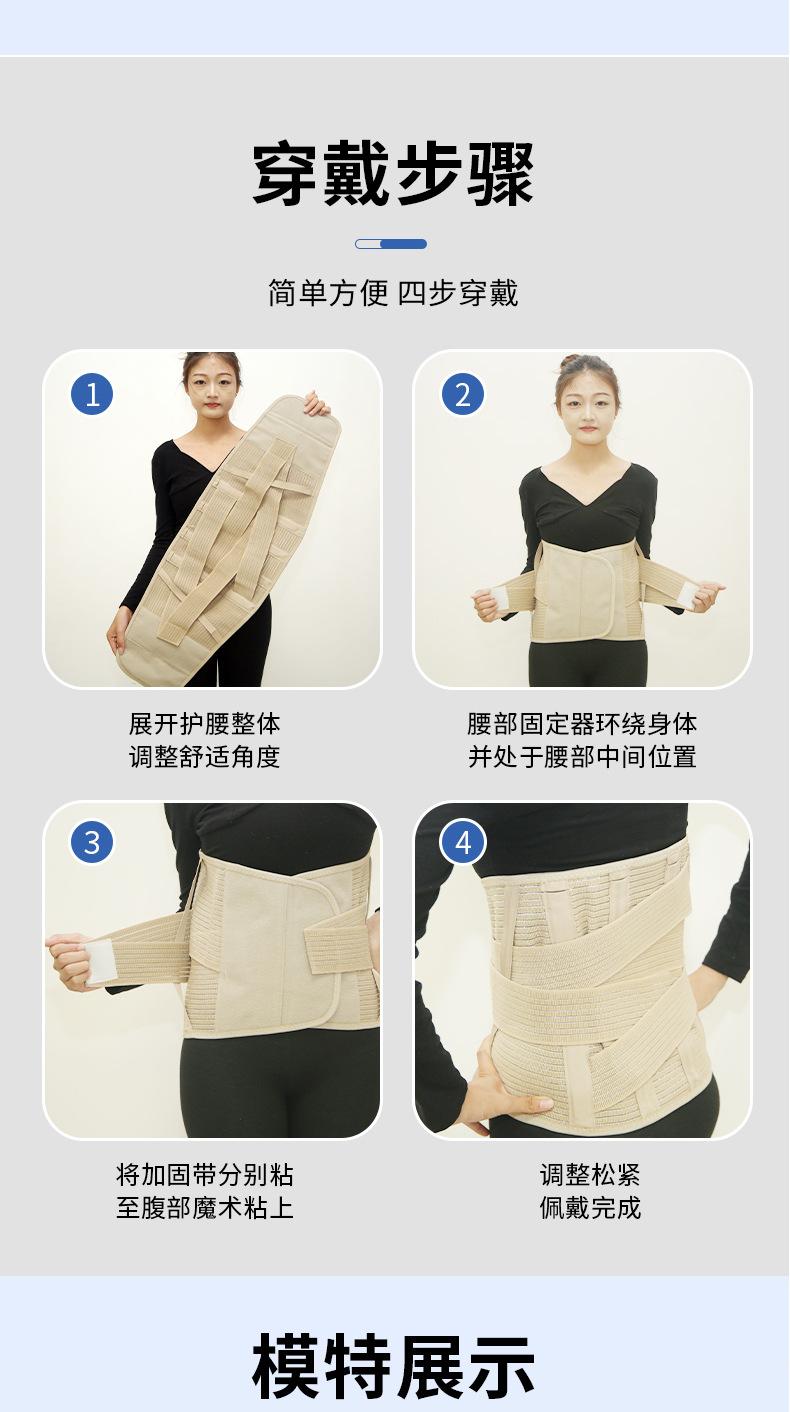 穿戴步骤

简单方便 四步穿戴

1

展开护腰整体
调整舒适角度

2

腰部固定器环绕身体
并处于腰部中间位置

3

将加固带分别粘
至腹部魔术粘上

4

调整松紧
佩戴完成

模特展示