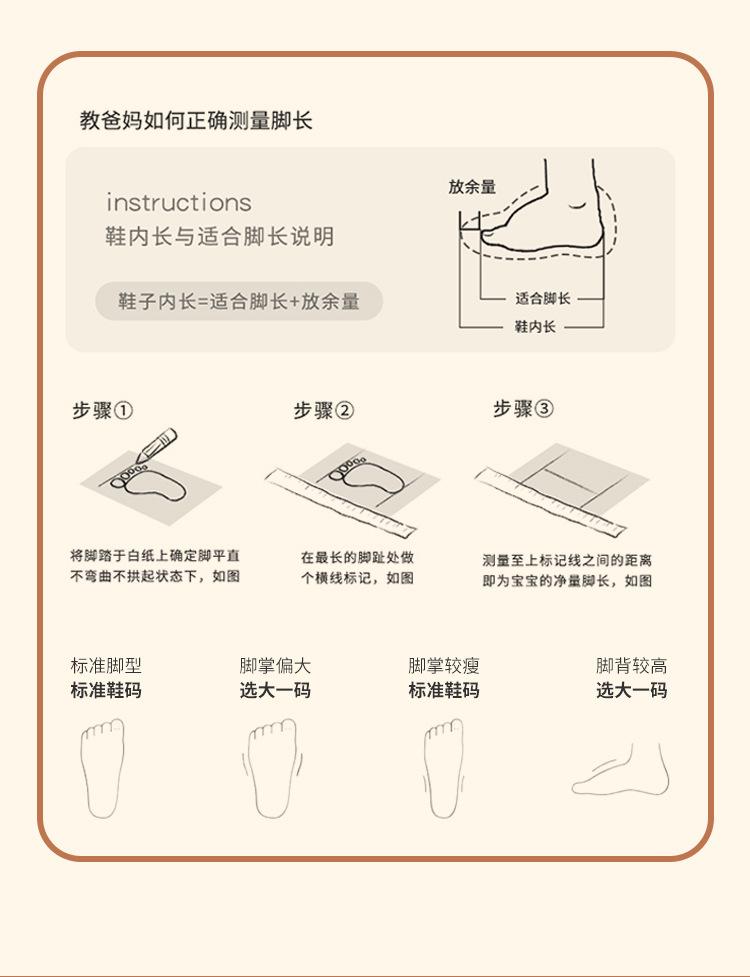 教爸妈如何正确测量脚长

instructions
鞋内长与适合脚长说明

鞋子内长=适合脚长+放余量

放余量

适合脚长

鞋内长

步骤①

将脚踏于白纸上确定脚平直不弯曲不拱起状态下，如图

步骤②

在最长的脚趾处做个横线标记，如图

步骤③

测量至上标记线之间的距离即为宝宝的净量脚长，如图

标准脚型
标准鞋码

脚掌偏大
选大一码

脚掌较瘦
标准鞋码

脚背较高
选大一码