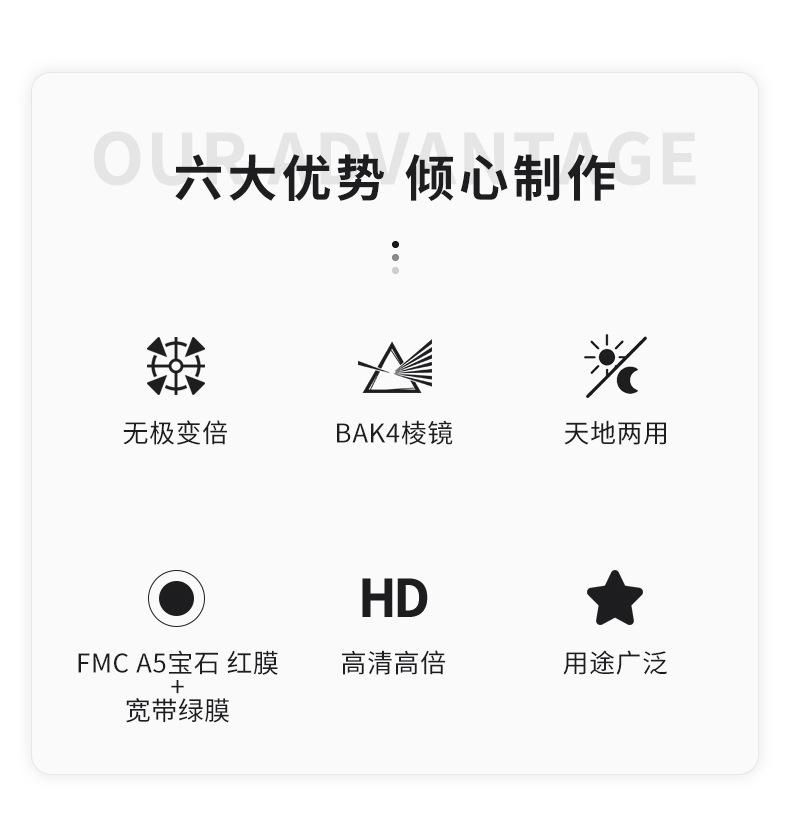 OUR ADVANTAGE

六大优势 倾心制作

无极变倍

BAK4棱镜

天地两用

FMC A5宝石 红膜
+
宽带绿膜

HD

高清高倍

用途广泛