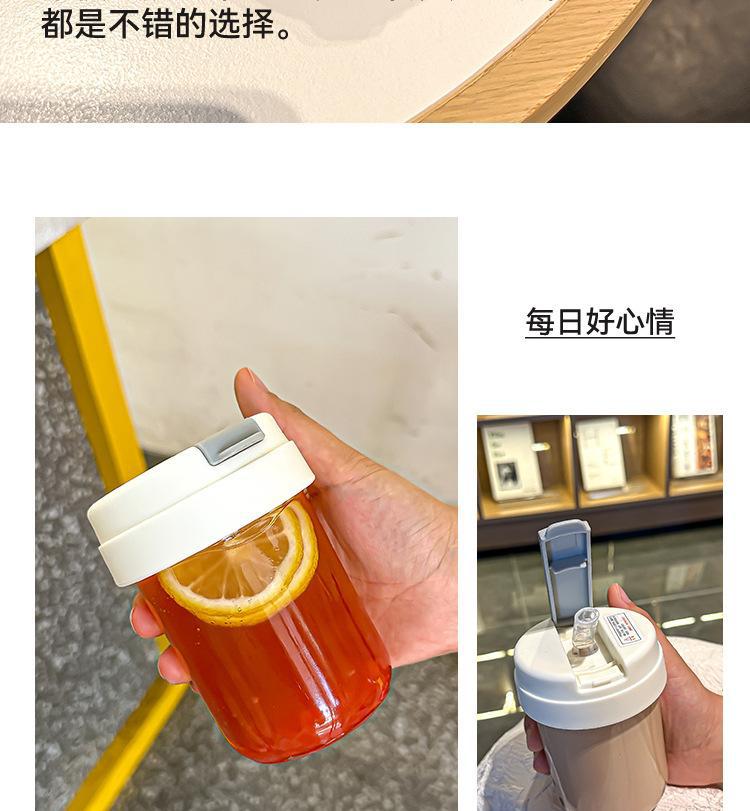 都是不错的选择。

每日好心情