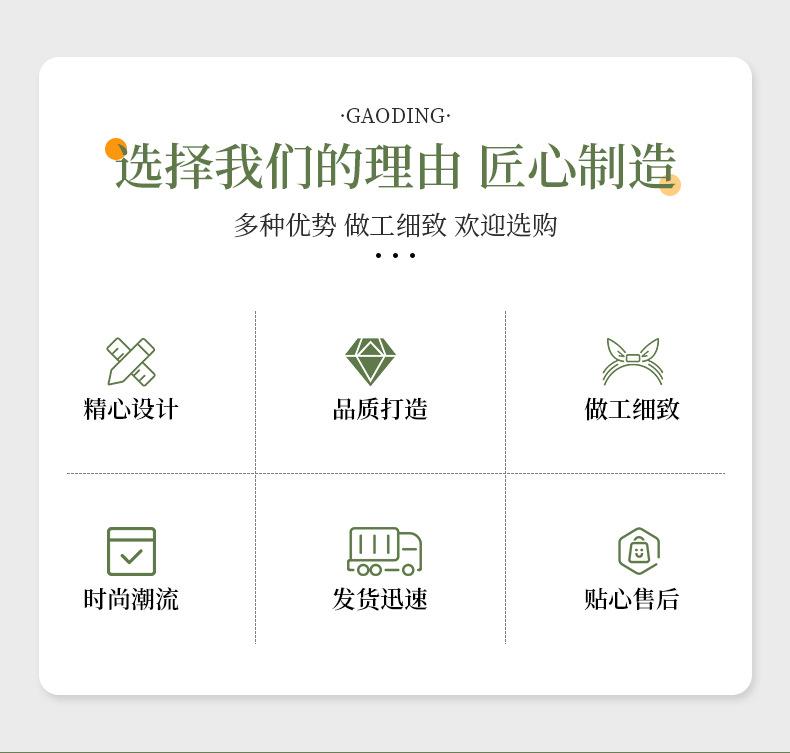 ·GAODING·

选择我们的理由 匠心制造

多种优势 做工细致 欢迎选购

精心设计

品质打造

做工细致

时尚潮流

发货迅速

贴心售后