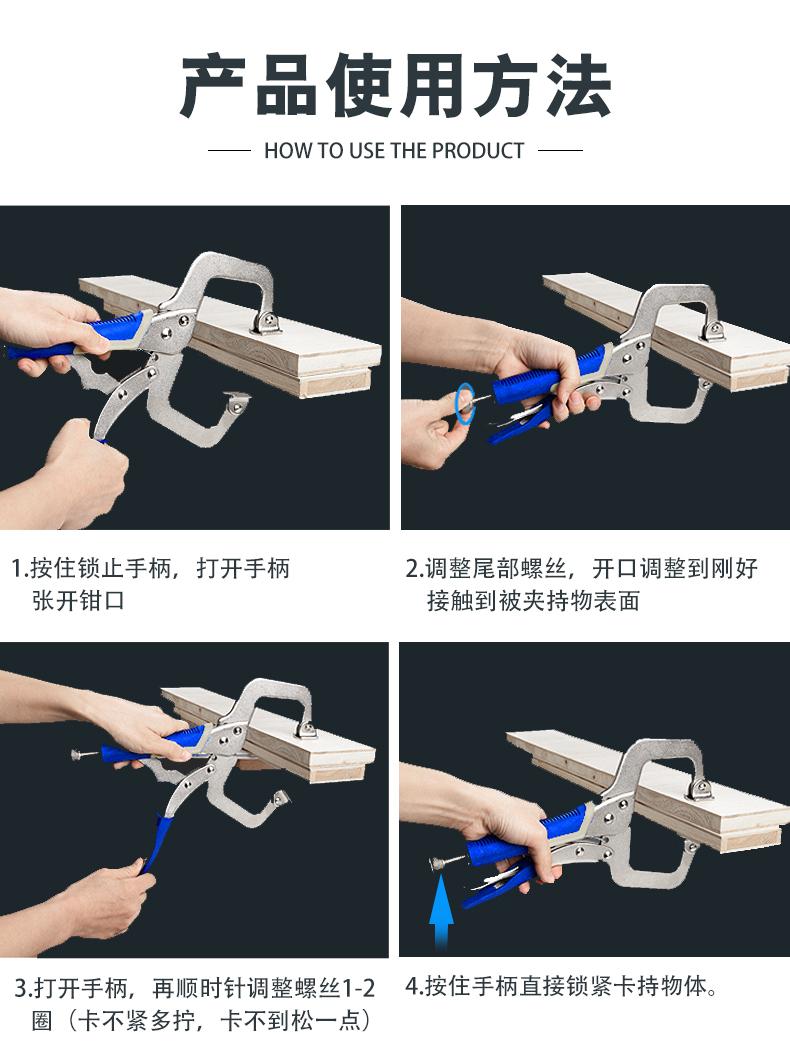 产品使用方法

HOW TO USE THE PRODUCT

1.按住锁止手柄，打开手柄张开钳口

2.调整尾部螺丝，开口调整到刚好接触到被夹持物表面

3.打开手柄，再顺时针调整螺丝1-2圈（卡不紧多拧，卡不到松一点）

4.按住手柄直接锁紧卡持物体。