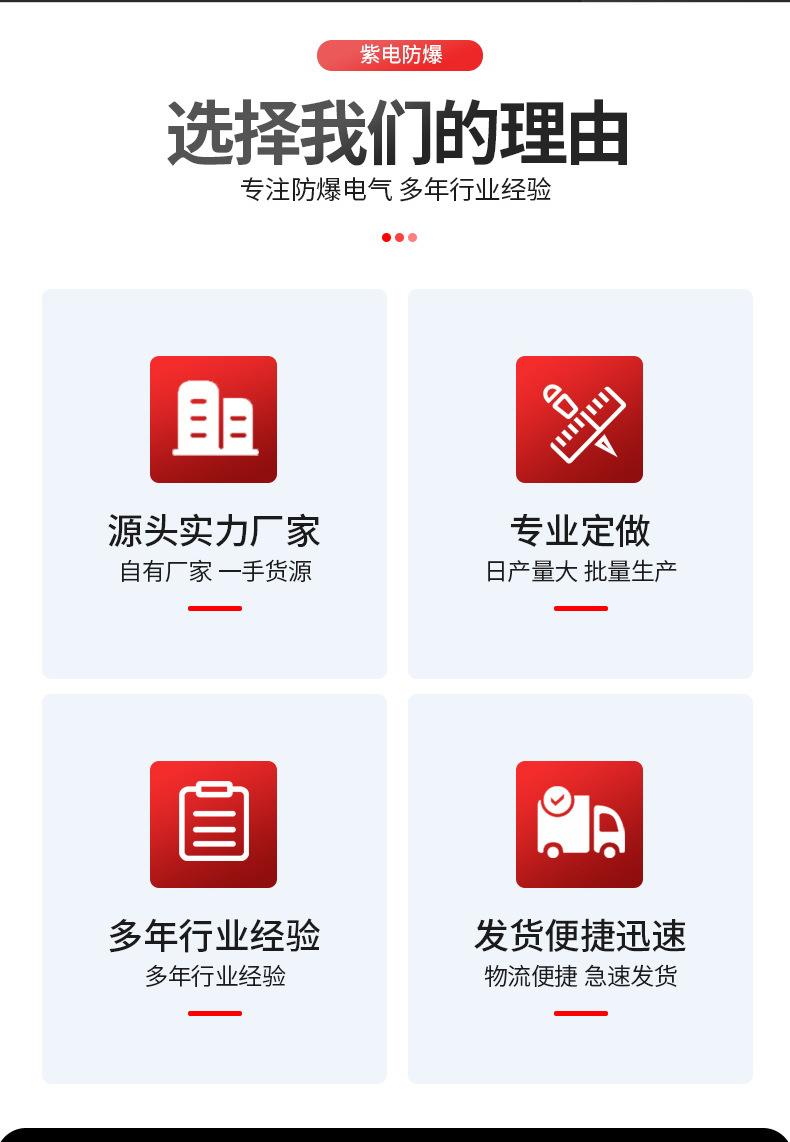 紫电防爆

选择我们的理由

专注防爆电气 多年行业经验

源头实力厂家

自有厂家 一手货源

专业定做

日产量大 批量生产

多年行业经验

多年行业经验

发货便捷迅速

物流便捷 急速发货