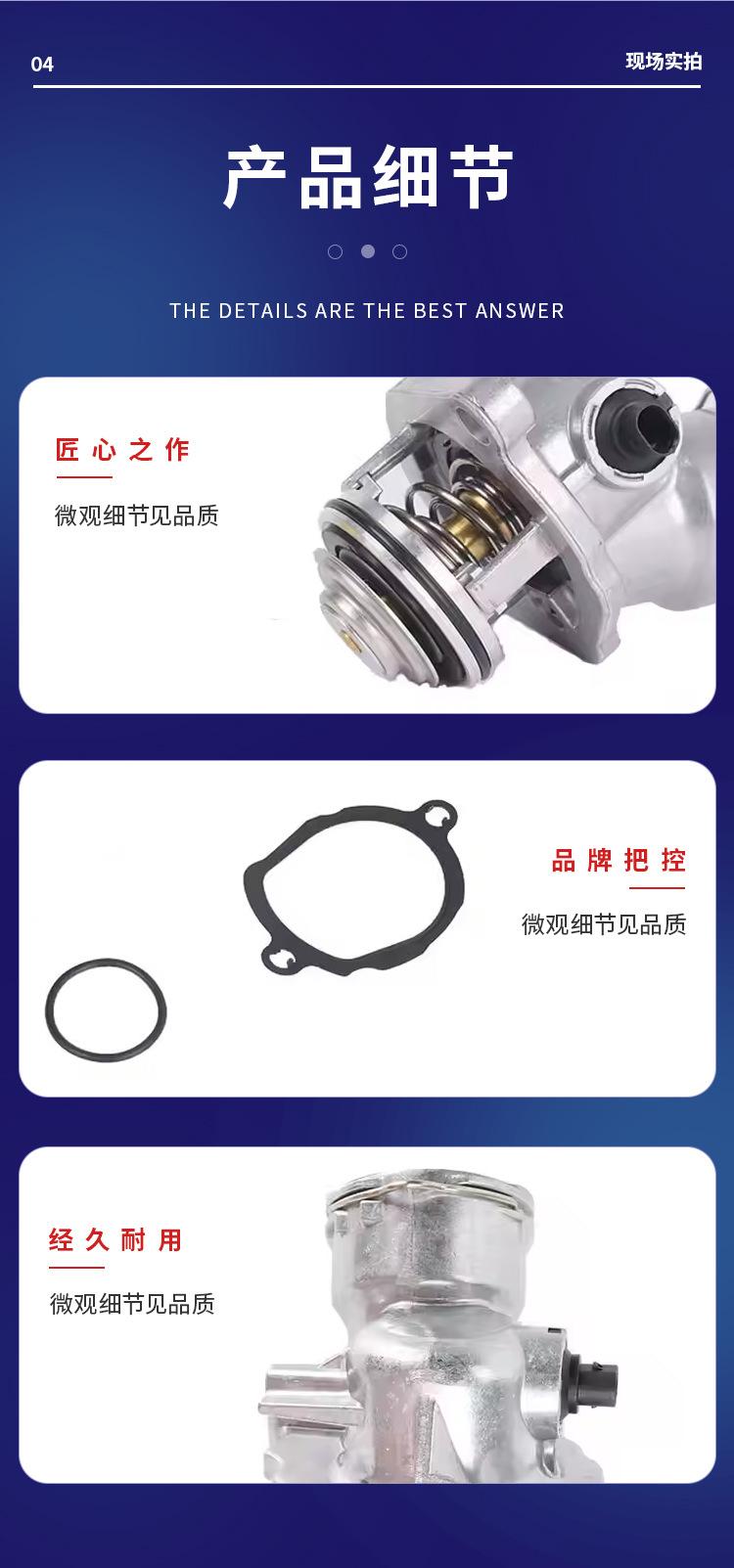 04

现场实拍

产品细节

THE DETAILS ARE THE BEST ANSWER

匠心之作

微观细节见品质

品牌把控

微观细节见品质

经久耐用

微观细节见品质