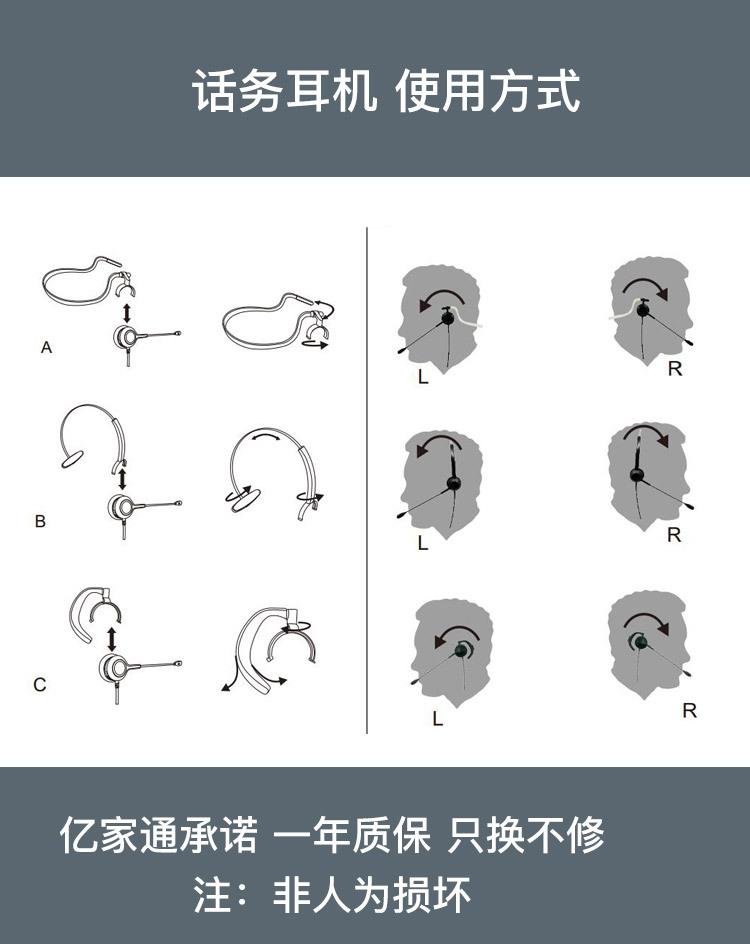 话务耳机 使用方式

A

B

C

L

R

L

R

L

R

亿家通承诺 一年质保 只换不修

注：非人为损坏