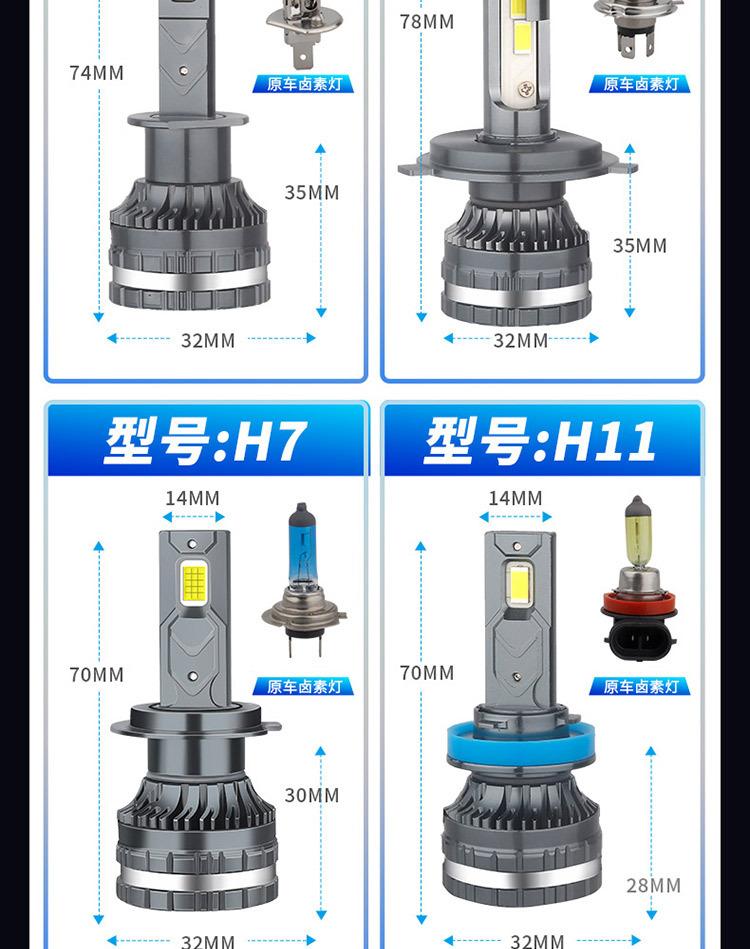 74MM

原车卤素灯

35MM

32MM

78MM

原车卤素灯

35MM

32MM

型号:H7

14MM

70MM

原车卤素灯

30MM

32MM

型号:H11

14MM

70MM

原车卤素灯

28MM

32MM