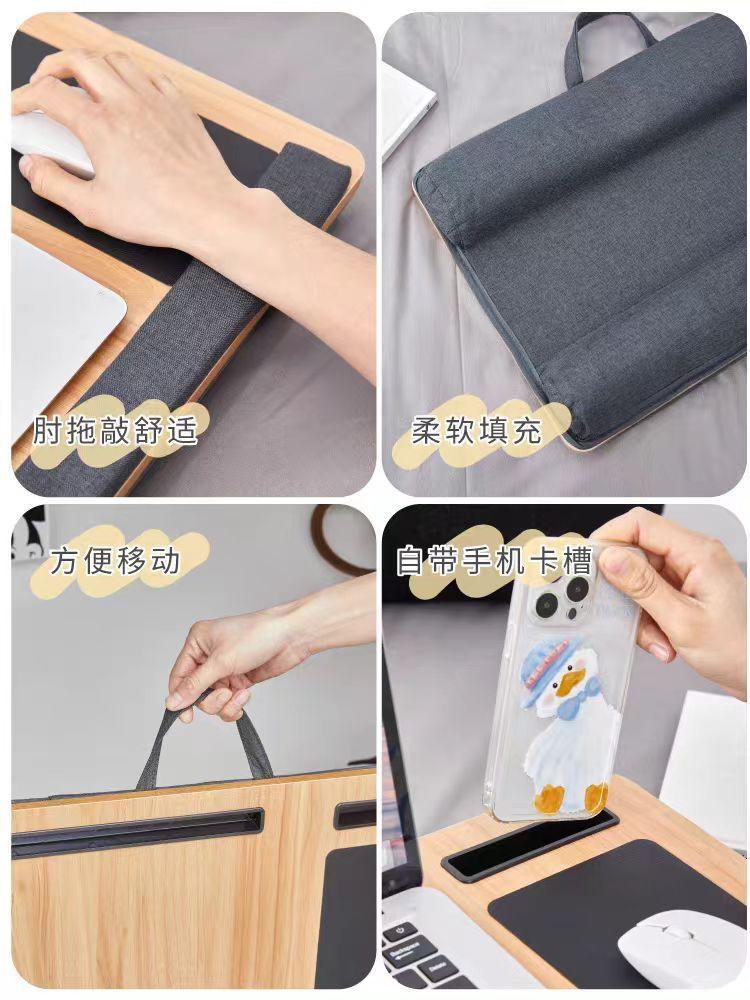 肘拖敲舒适

柔软填充

方便移动

自带手机卡槽