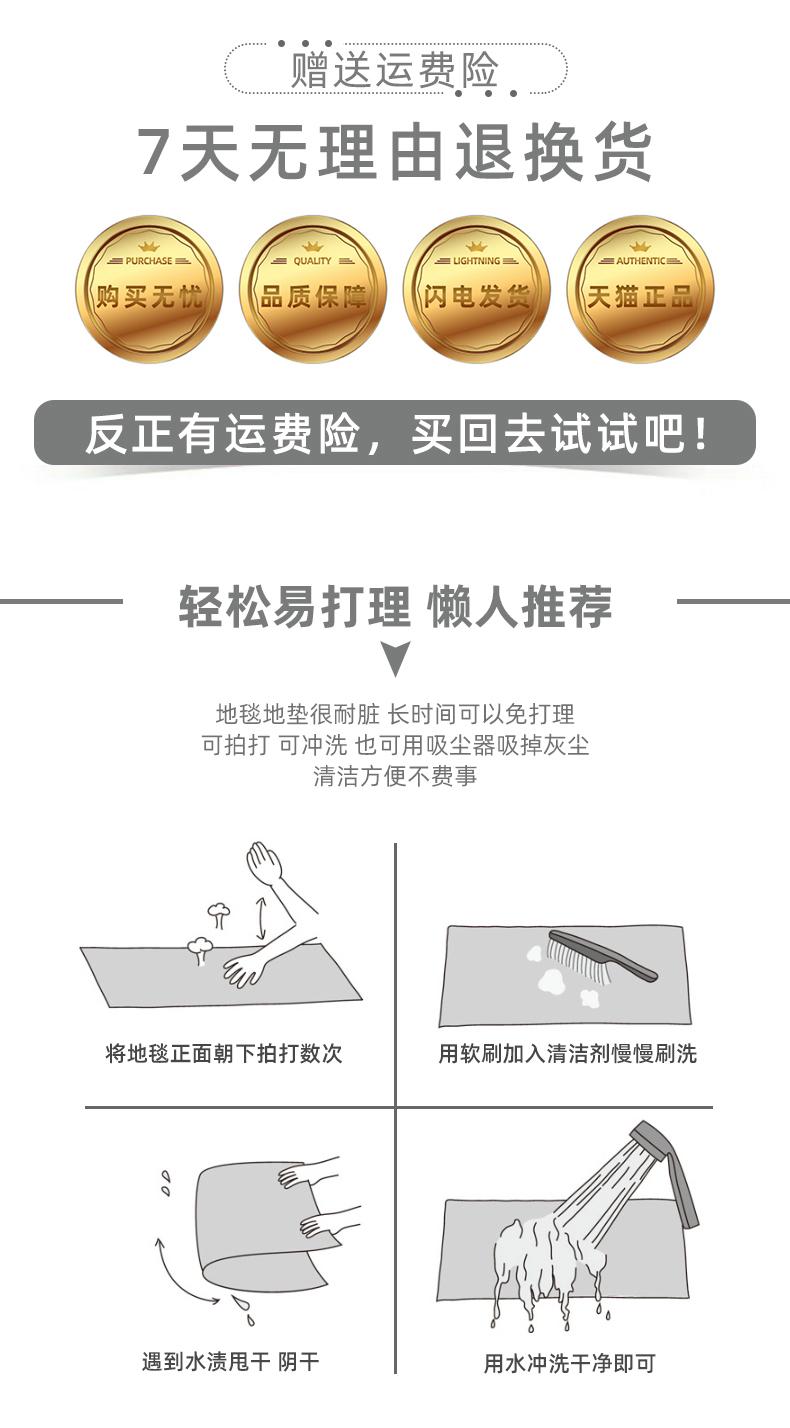 赠送运费险

7天无理由退换货

PURCHASE
购买无忧

QUALITY
品质保障

LIGHTNING
闪电发货

AUTHENTIC
天猫正品

反正有运费险，买回去试试吧！

轻松易打理 懒人推荐

地毯地垫很耐脏 长时间可以免打理
可拍打 可冲洗 也可用吸尘器吸掉灰尘
清洁方便不费事

将地毯正面朝下拍打数次

用软刷加入清洁剂慢慢刷洗

遇到水渍甩干 阴干

用水冲洗干净即可