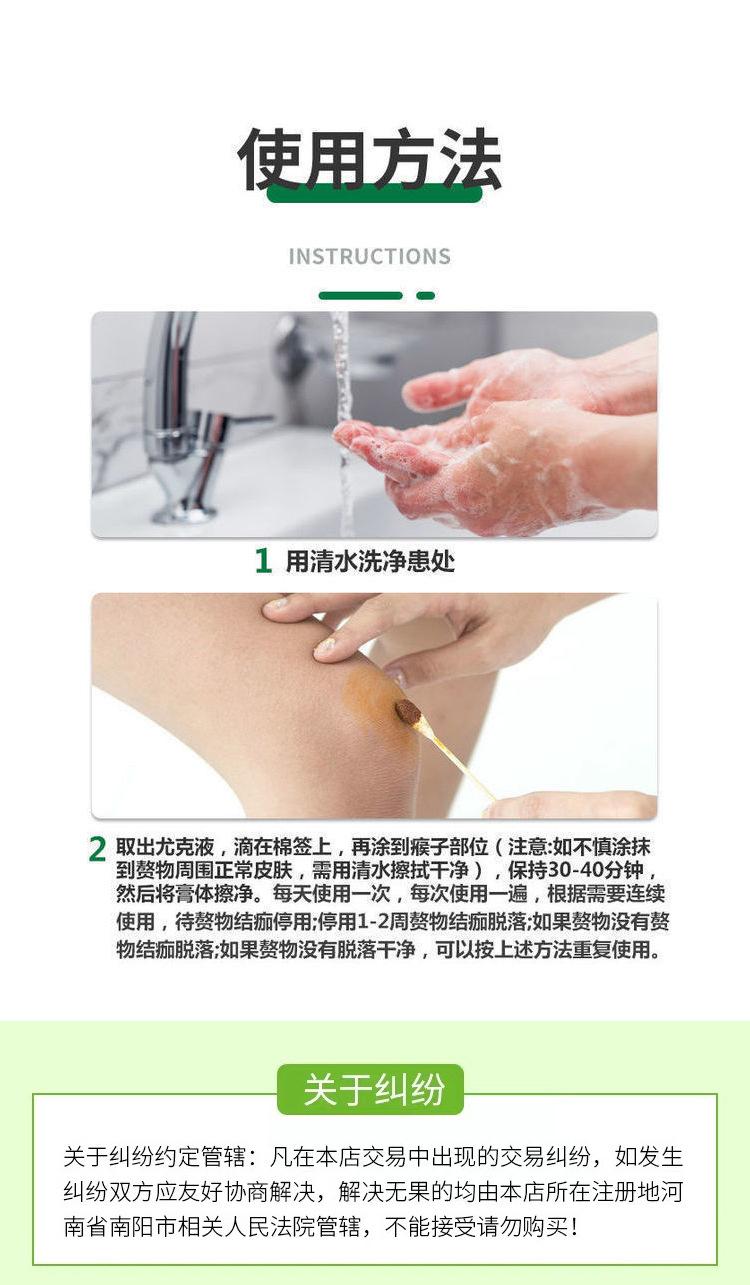 使用方法

INSTRUCTIONS

1 用清水洗净患处

2 取出尤克液，滴在棉签上，再涂到瘊子部位（注意:如不慎涂抹到赘物周围正常皮肤，需用清水擦拭干净），保持30-40分钟，然后将膏体擦净。每天使用一次，每次使用一遍，根据需要连续使用，待赘物结痂停用;停用1-2周赘物结痂脱落;如果赘物没有赘物结痂脱落;如果赘物没有脱落干净，可以按上述方法重复使用。

关于纠纷

关于纠纷约定管辖：凡在本店交易中出现的交易纠纷，如发生纠纷双方应友好协商解决，解决无果的均由本店所在注册地河南省南阳市相关人民法院管辖，不能接受请勿购买！