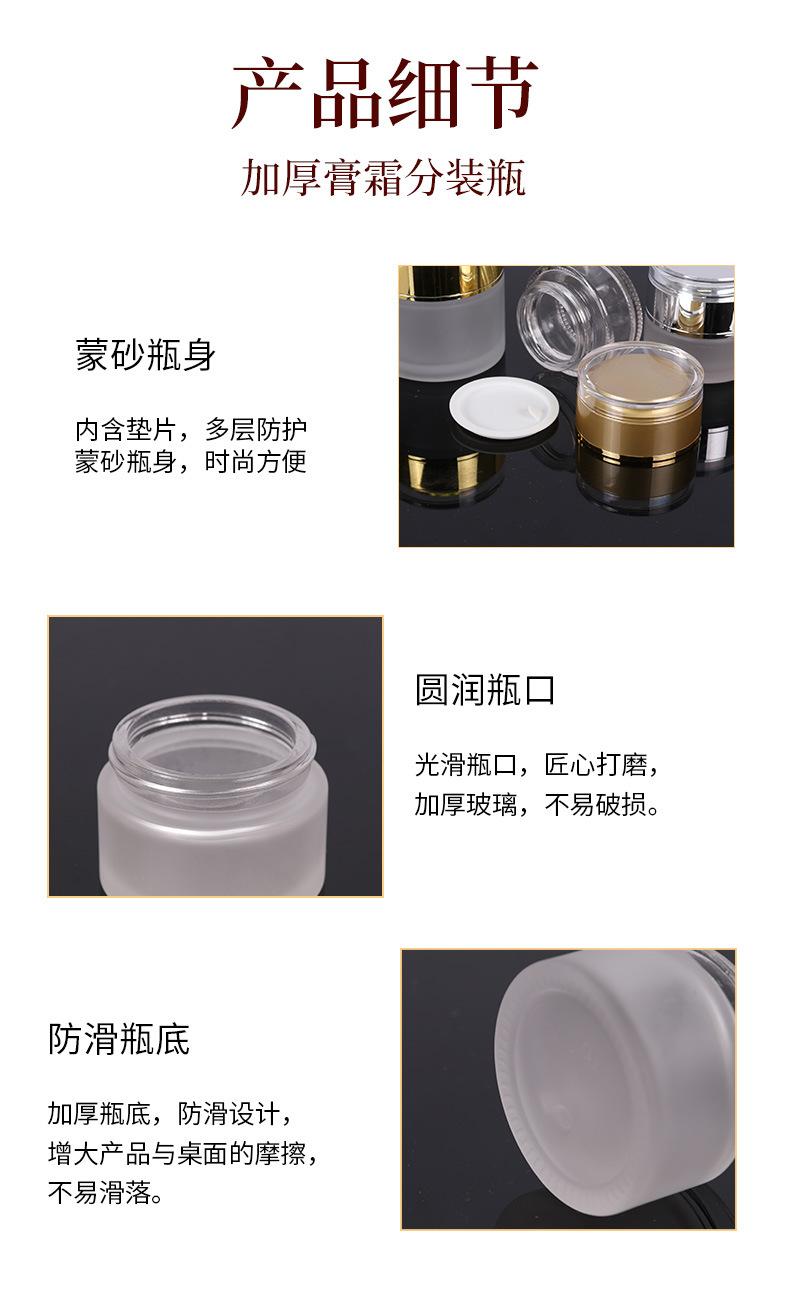 产品细节
加厚膏霜分装瓶

蒙砂瓶身

内含垫片，多层防护
蒙砂瓶身，时尚方便

圆润瓶口

光滑瓶口，匠心打磨，
加厚玻璃，不易破损。

防滑瓶底

加厚瓶底，防滑设计，
增大产品与桌面的摩擦，
不易滑落。