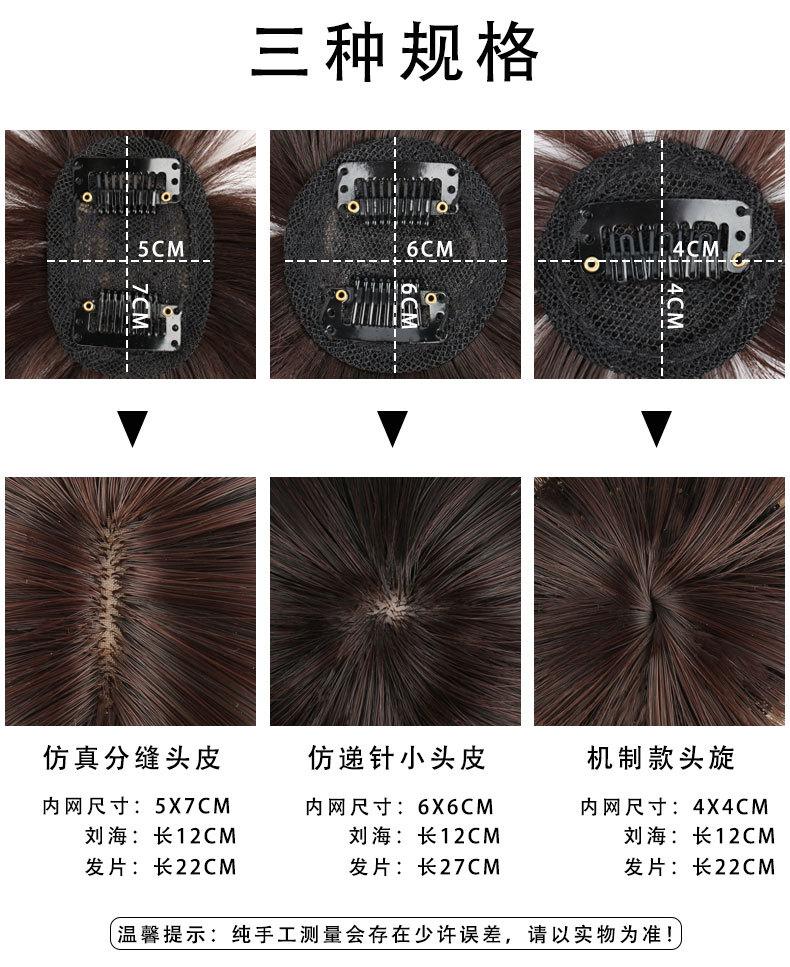 三种规格

5CM
7CM

6CM
6CM

4CM
4CM

仿真分缝头皮
内网尺寸：5X7CM
刘海：长12CM
发片：长22CM

仿递针小头皮
内网尺寸：6X6CM
刘海：长12CM
发片：长27CM

机制款头旋
内网尺寸：4X4CM
刘海：长12CM
发片：长22CM

温馨提示：纯手工测量会存在少许误差，请以实物为准！