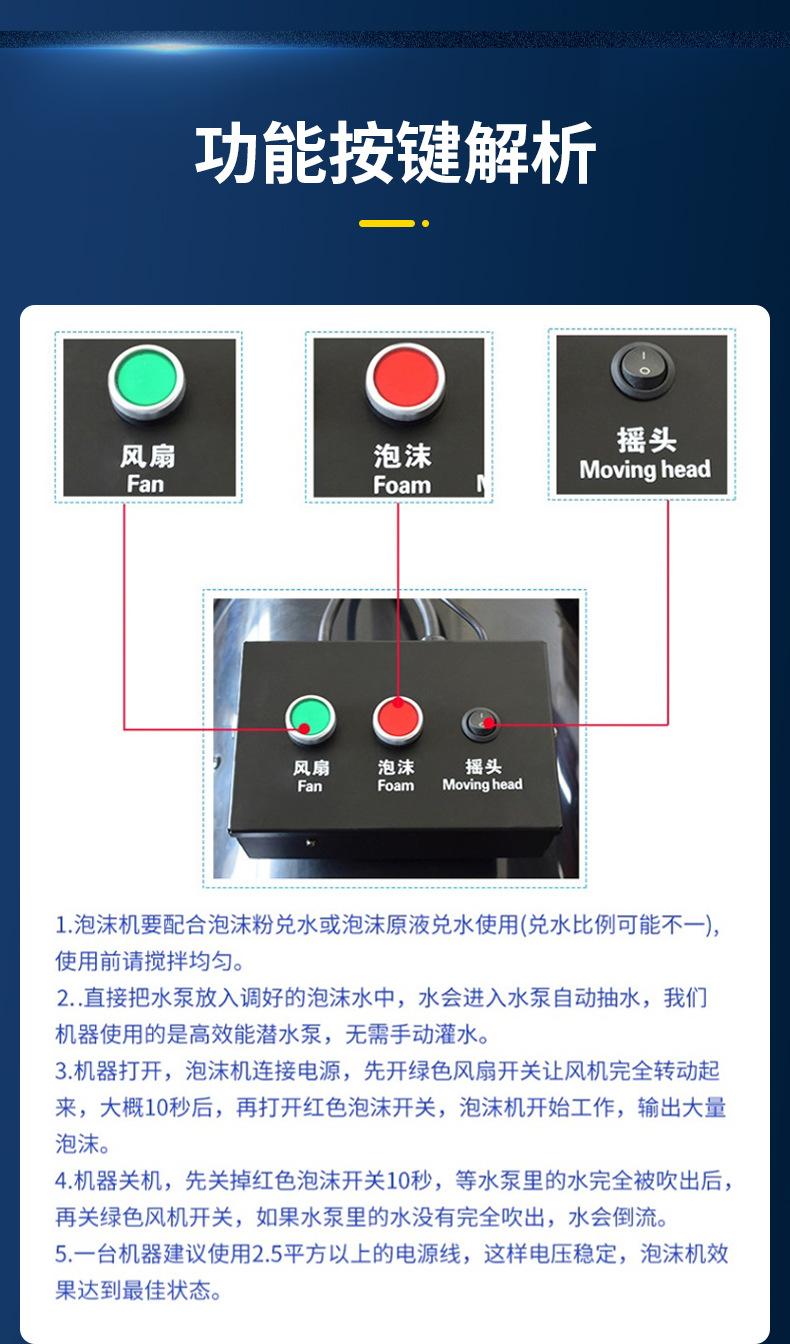 功能按键解析

风扇
Fan

泡沫
Foam

摇头
Moving head

风扇
Fan

泡沫
Foam

摇头
Moving head

1.泡沫机要配合泡沫粉兑水或泡沫原液兑水使用(兑水比例可能不一),使用前请搅拌均匀。

2..直接把水泵放入调好的泡沫水中，水会进入水泵自动抽水，我们机器使用的是高效能潜水泵，无需手动灌水。

3.机器打开，泡沫机连接电源，先开绿色风扇开关让风机完全转动起来，大概10秒后，再打开红色泡沫开关，泡沫机开始工作，输出大量泡沫。

4.机器关机，先关掉红色泡沫开关10秒，等水泵里的水完全被吹出后，再关绿色风机开关，如果水泵里的水没有完全吹出，水会倒流。

5.一台机器建议使用2.5平方以上的电源线，这样电压稳定，泡沫机效果达到最佳状态。