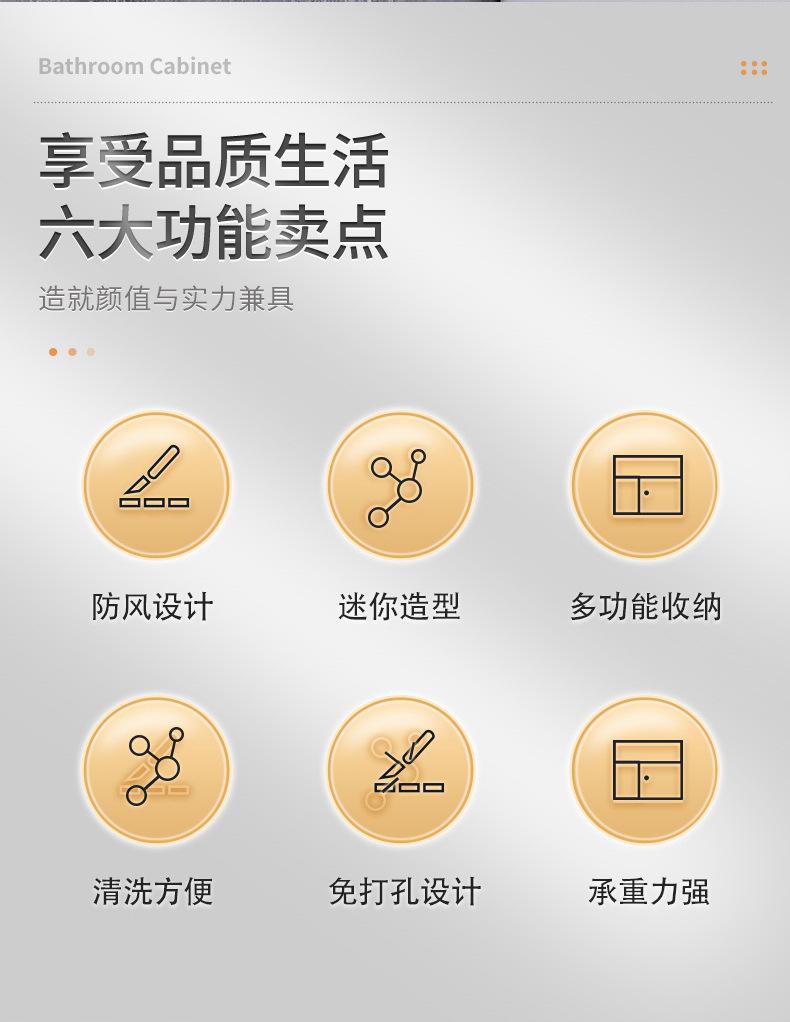 Bathroom Cabinet

享受品质生活
六大功能卖点

造就颜值与实力兼具

防风设计

迷你造型

多功能收纳

清洗方便

免打孔设计

承重力强