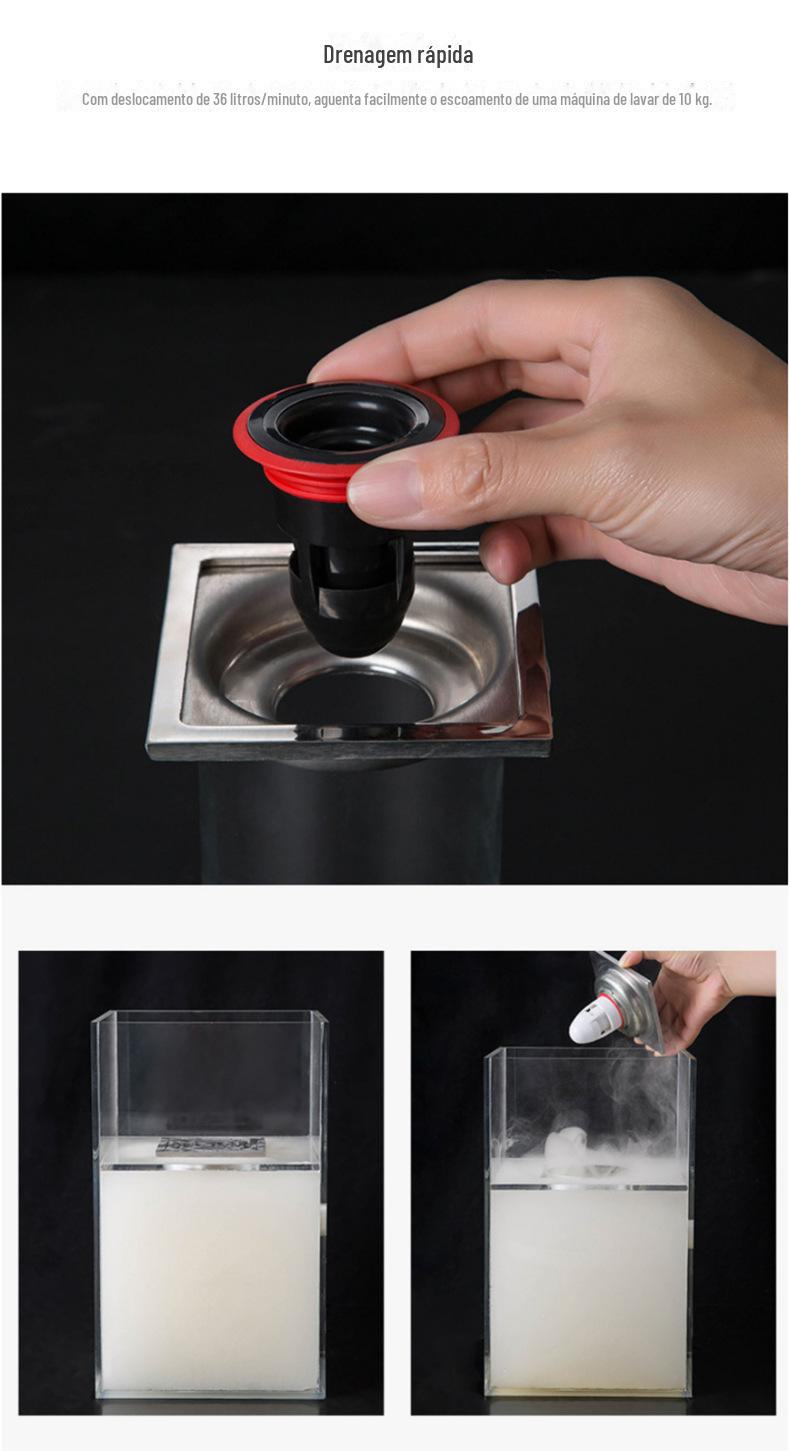 Drenagem rápida

Com deslocamento de 36 litros/minuto, aguenta facilmente o escoamento de uma máquina de lavar de 10 kg.