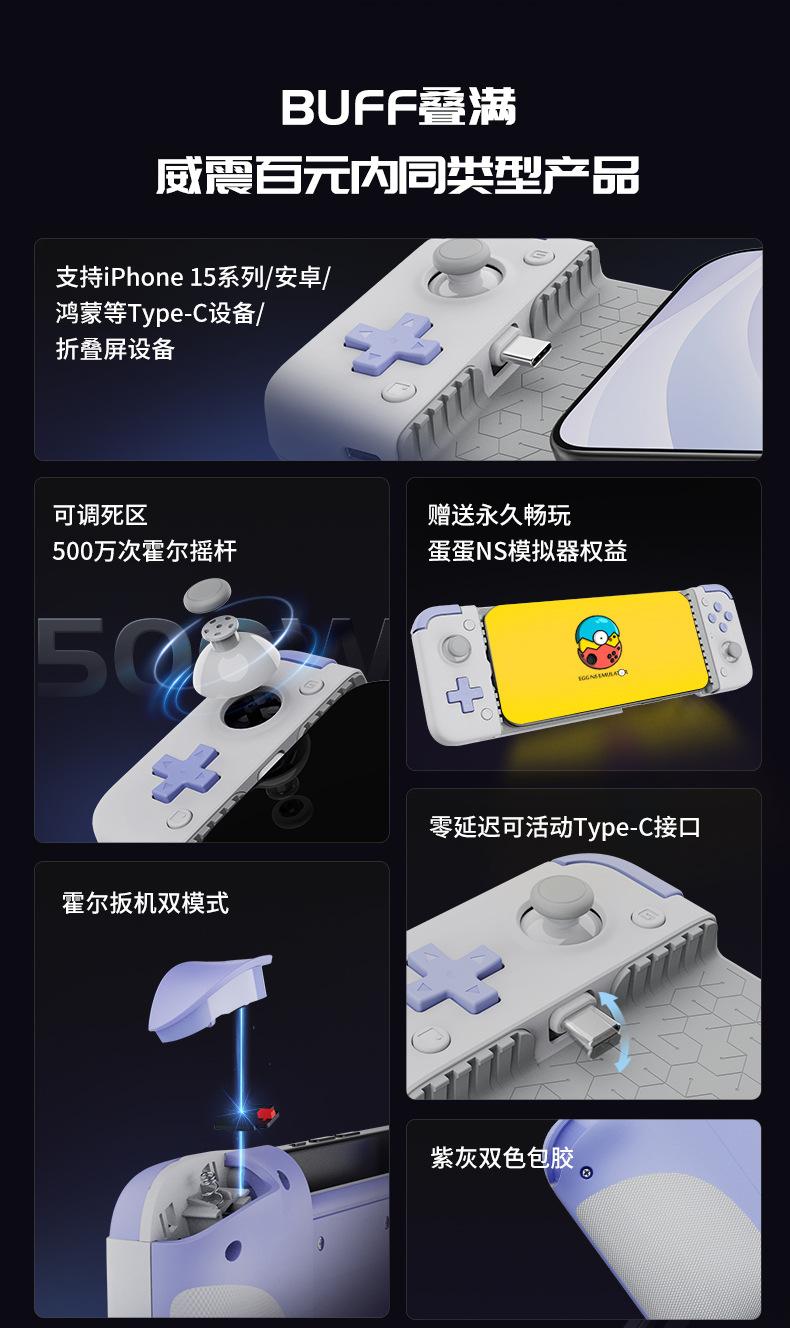 BUFF叠满
威震百元内同类型产品

支持iPhone 15系列/安卓/鸿蒙等Type-C设备/折叠屏设备

可调死区
500万次霍尔摇杆

500W

赠送永久畅玩
蛋蛋NS模拟器权益

EGG NS EMULATOR

零延迟可活动Type-C接口

霍尔扳机双模式

紫灰双色包胶