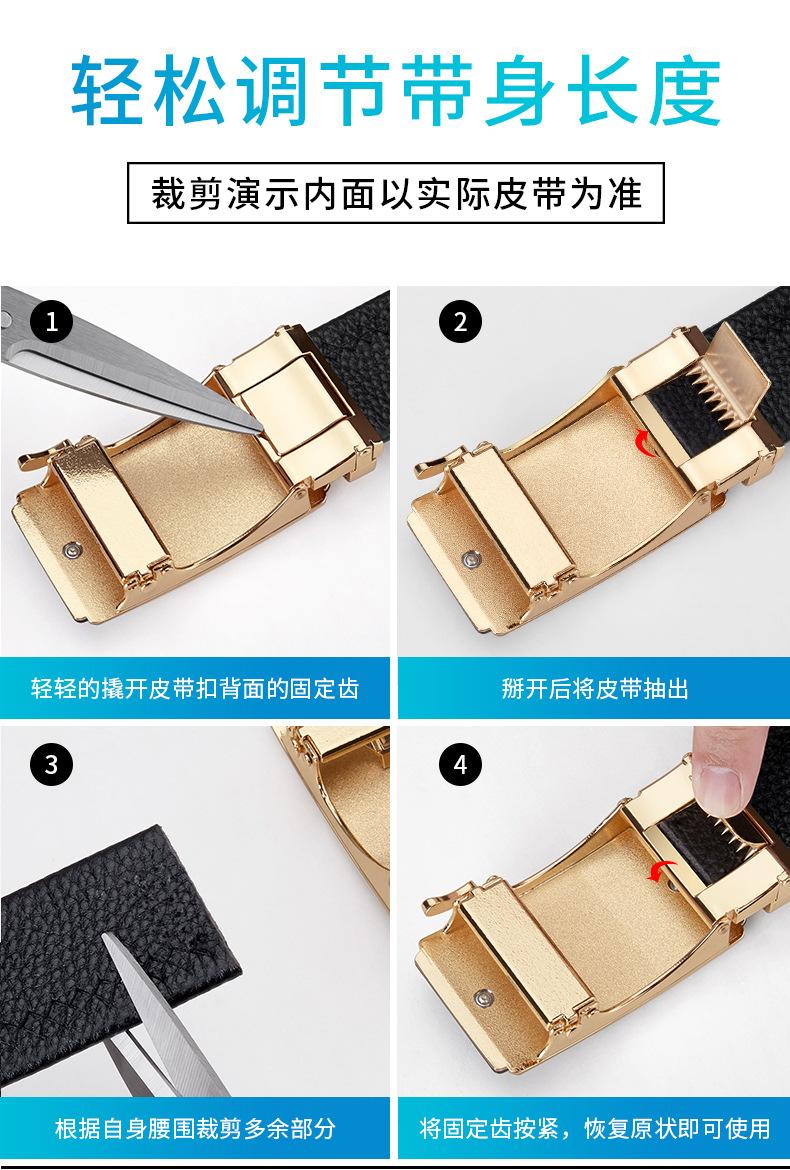 轻松调节带身长度

裁剪演示内面以实际皮带为准

1

轻轻的撬开皮带扣背面的固定齿

2

掰开后将皮带抽出

3

根据自身腰围裁剪多余部分

4

将固定齿按紧，恢复原状即可使用