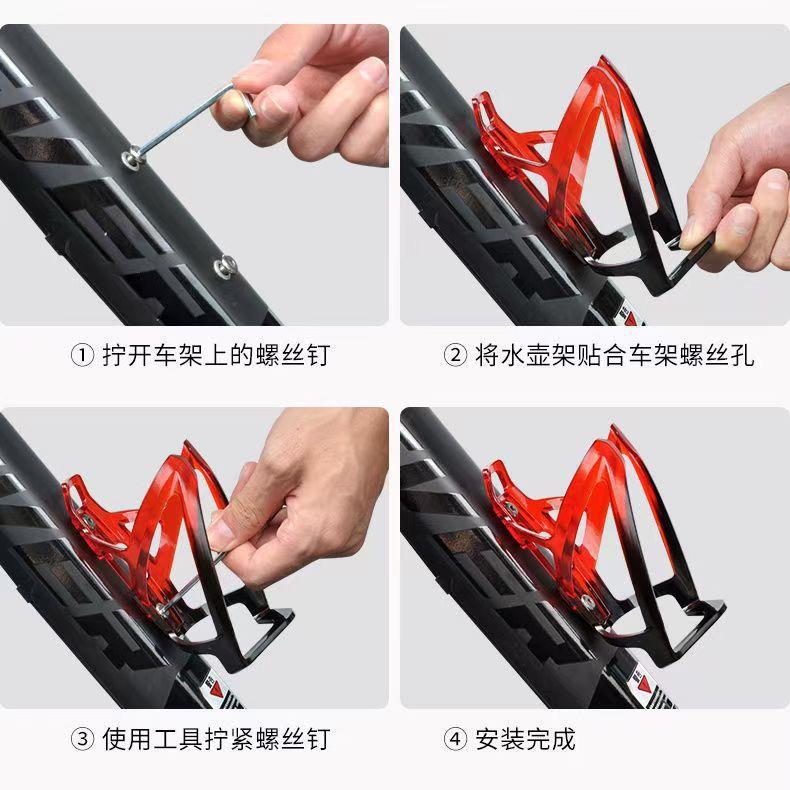 ① 拧开车架上的螺丝钉

② 将水壶架贴合车架螺丝孔

③ 使用工具拧紧螺丝钉

④ 安装完成