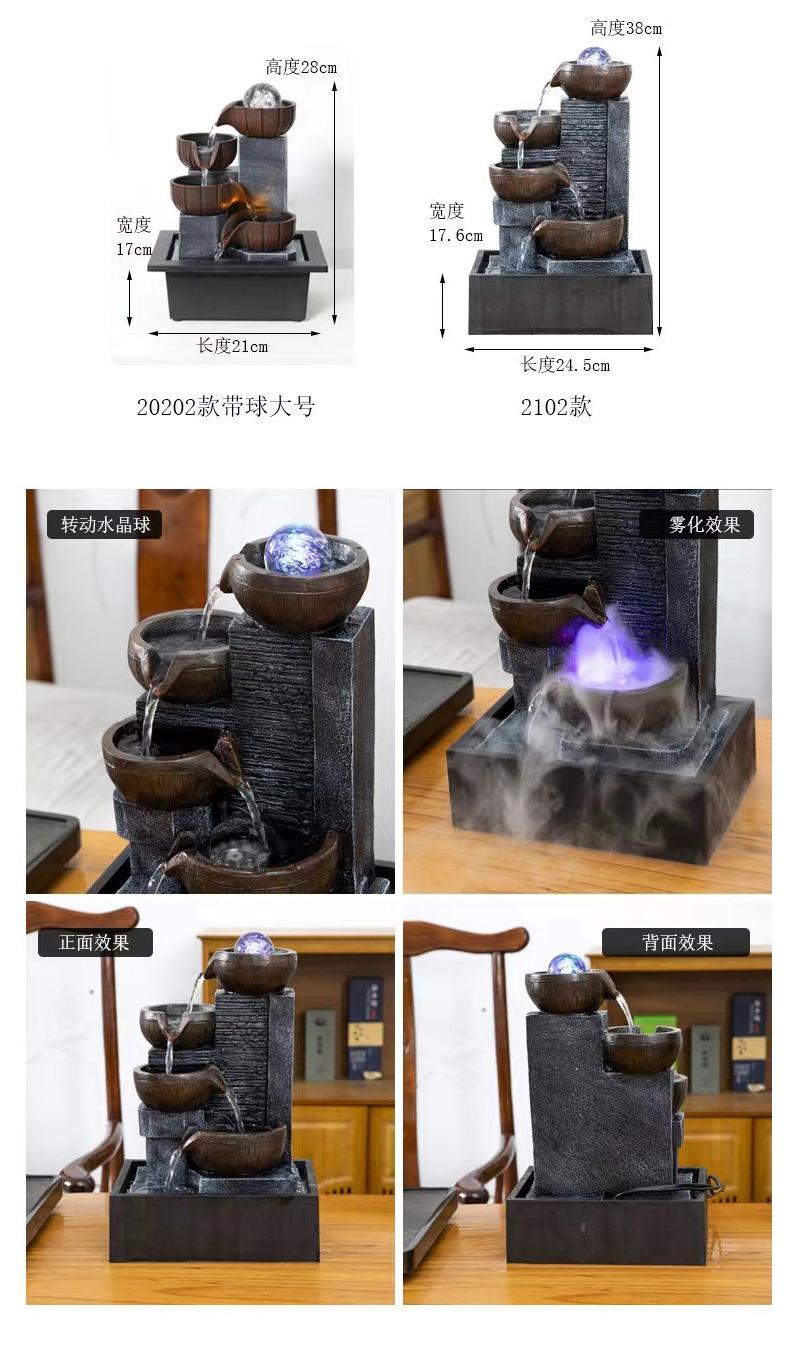 高度28cm

宽度
17cm

长度21cm

20202款带球大号

高度38cm

宽度
17.6cm

长度24.5cm

2102款

转动水晶球

雾化效果

正面效果

背面效果