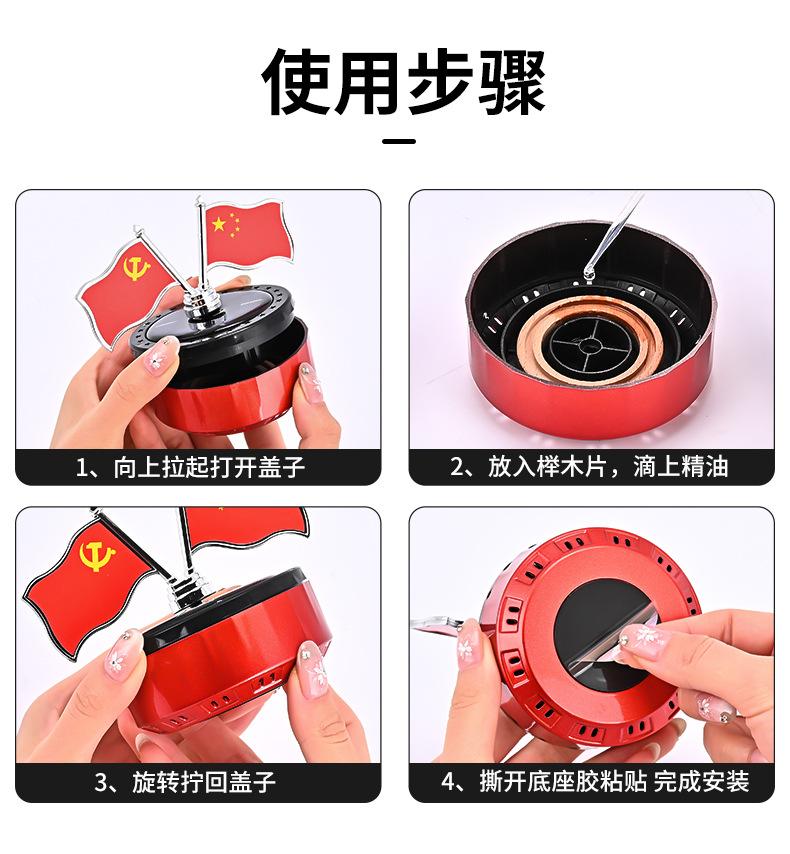 使用步骤

1、向上拉起打开盖子

2、放入榉木片，滴上精油

3、旋转拧回盖子

4、撕开底座胶粘贴 完成安装