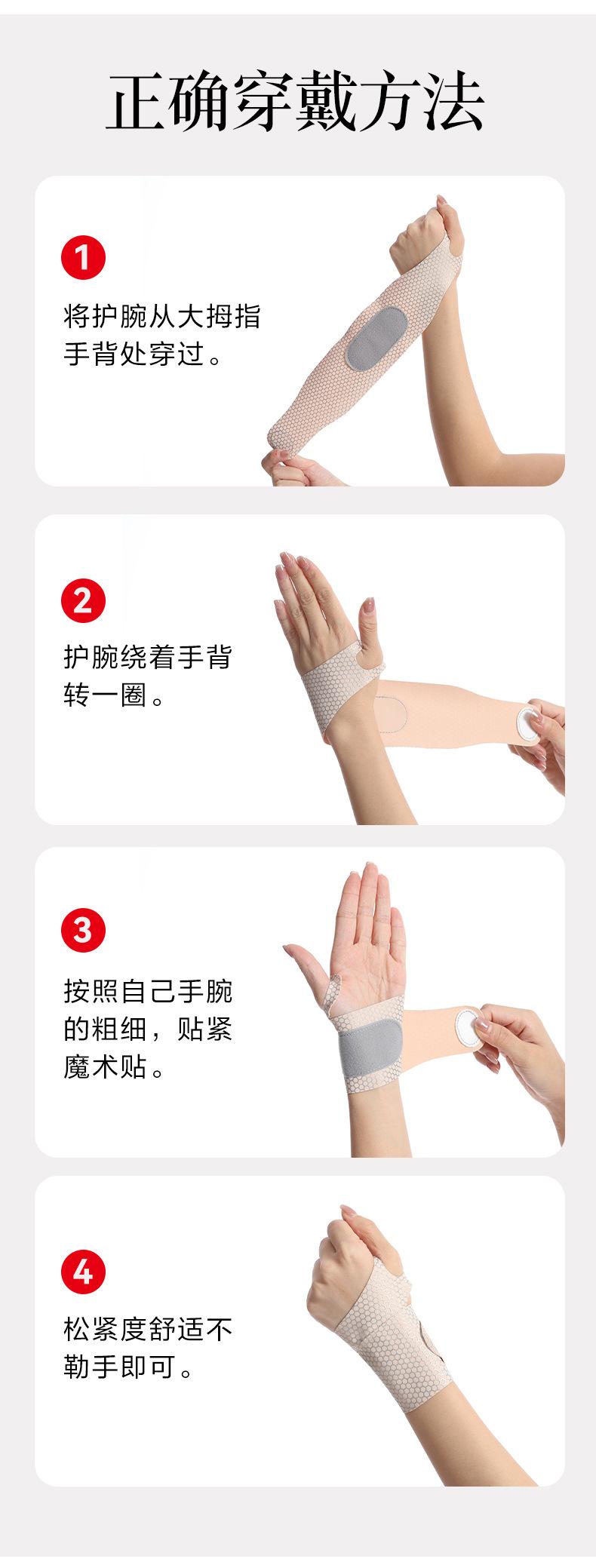 正确穿戴方法

1

将护腕从大拇指手背处穿过。

2

护腕绕着手背转一圈。

3

按照自己手腕的粗细，贴紧魔术贴。

4

松紧度舒适不勒手即可。