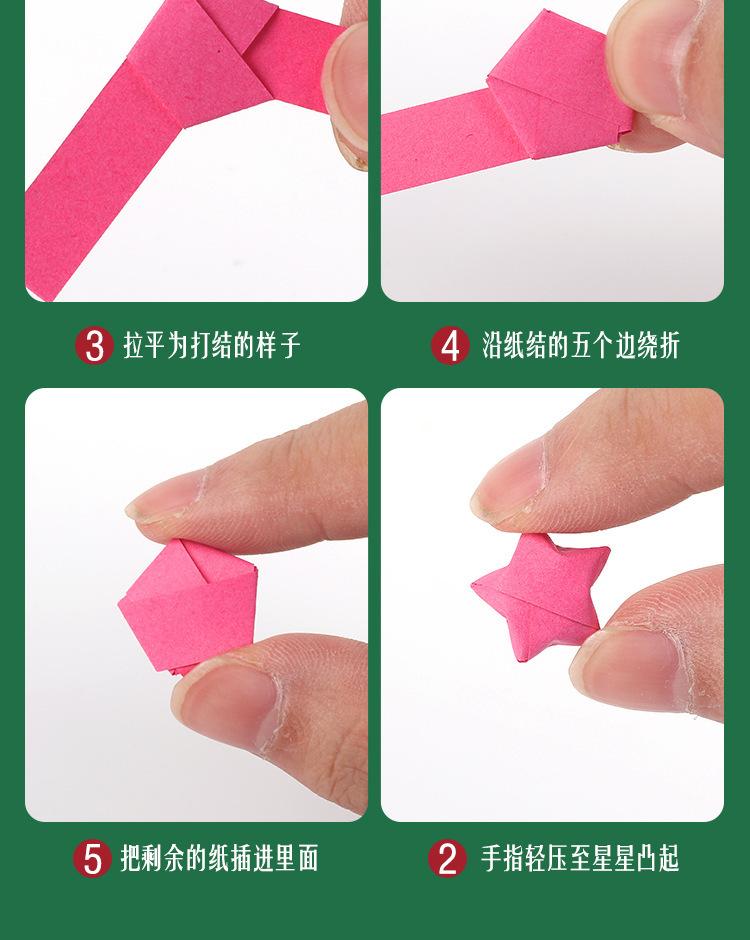 3 拉平为打结的样子

4 沿纸结的五个边绕折

5 把剩余的纸插进里面

2 手指轻压至星星凸起