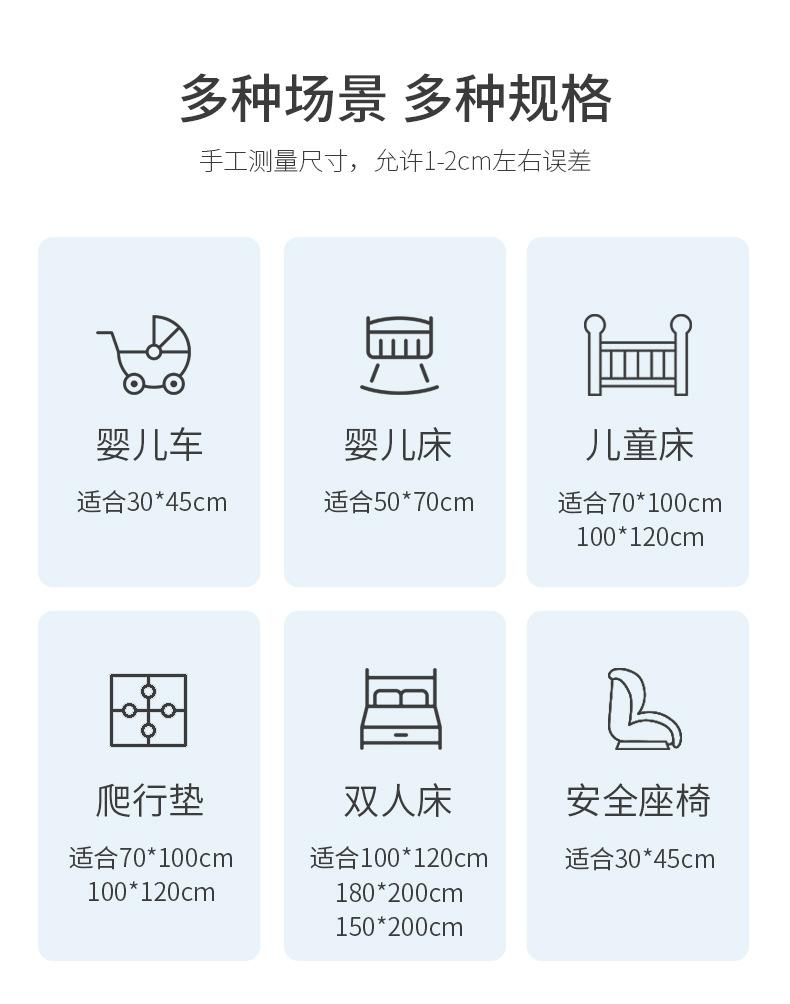 多种场景 多种规格

手工测量尺寸，允许1-2cm左右误差

婴儿车

适合30*45cm

婴儿床

适合50*70cm

儿童床

适合70*100cm
100*120cm

爬行垫

适合70*100cm
100*120cm

双人床

适合100*120cm
180*200cm
150*200cm

安全座椅

适合30*45cm