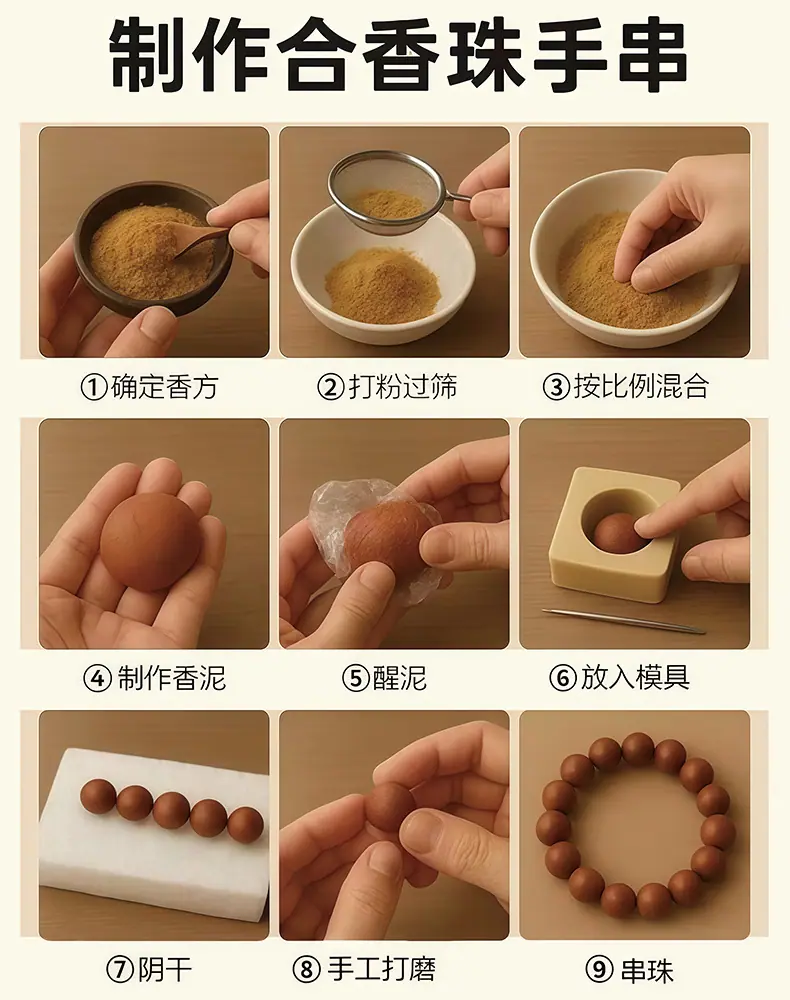 制作合香珠手串

①确定香方

②打粉过筛

③按比例混合

④制作香泥

⑤醒泥

⑥放入模具

⑦阴干

⑧手工打磨

⑨串珠