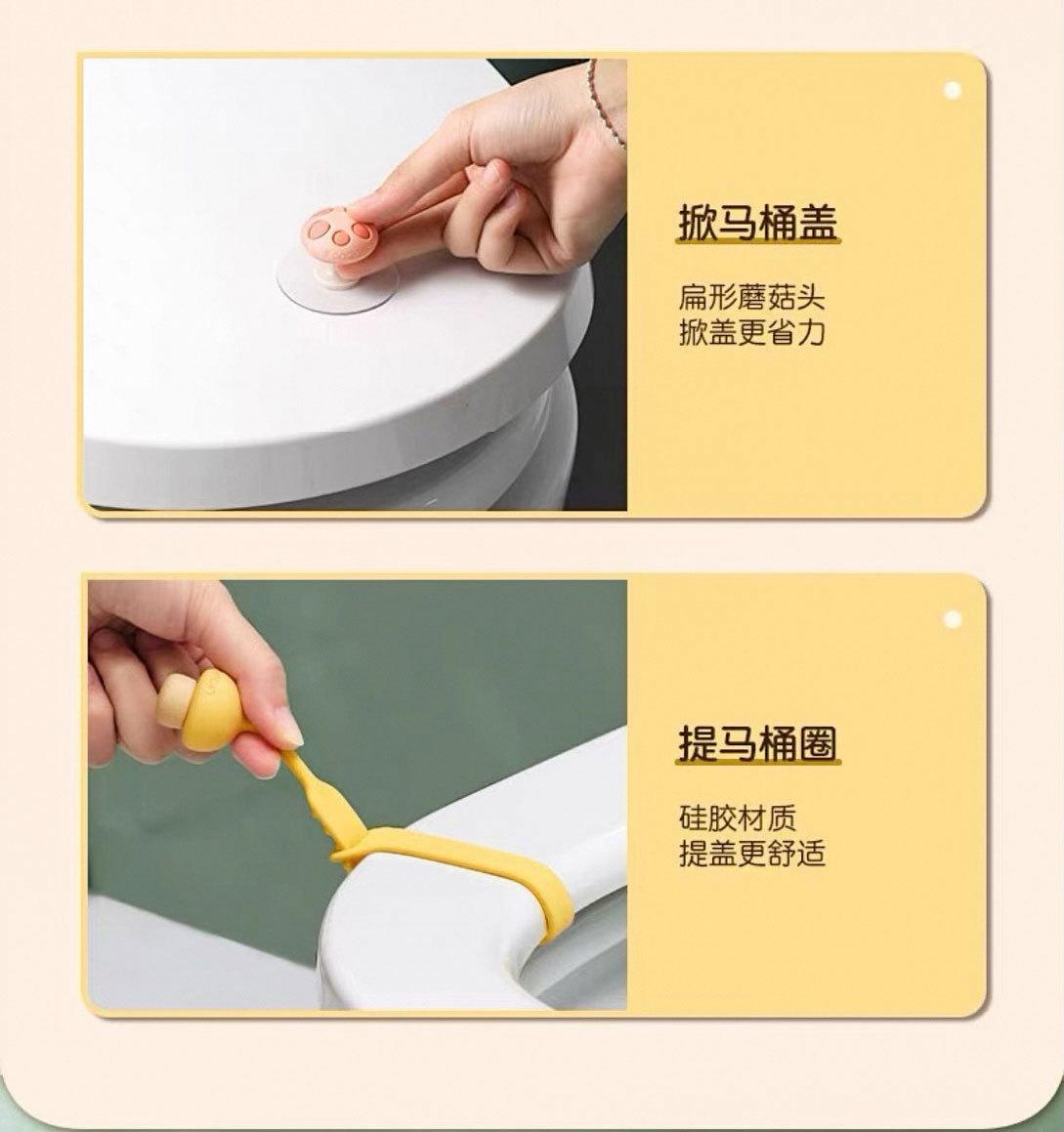 掀马桶盖

扁形蘑菇头
掀盖更省力

提马桶圈

硅胶材质
提盖更舒适