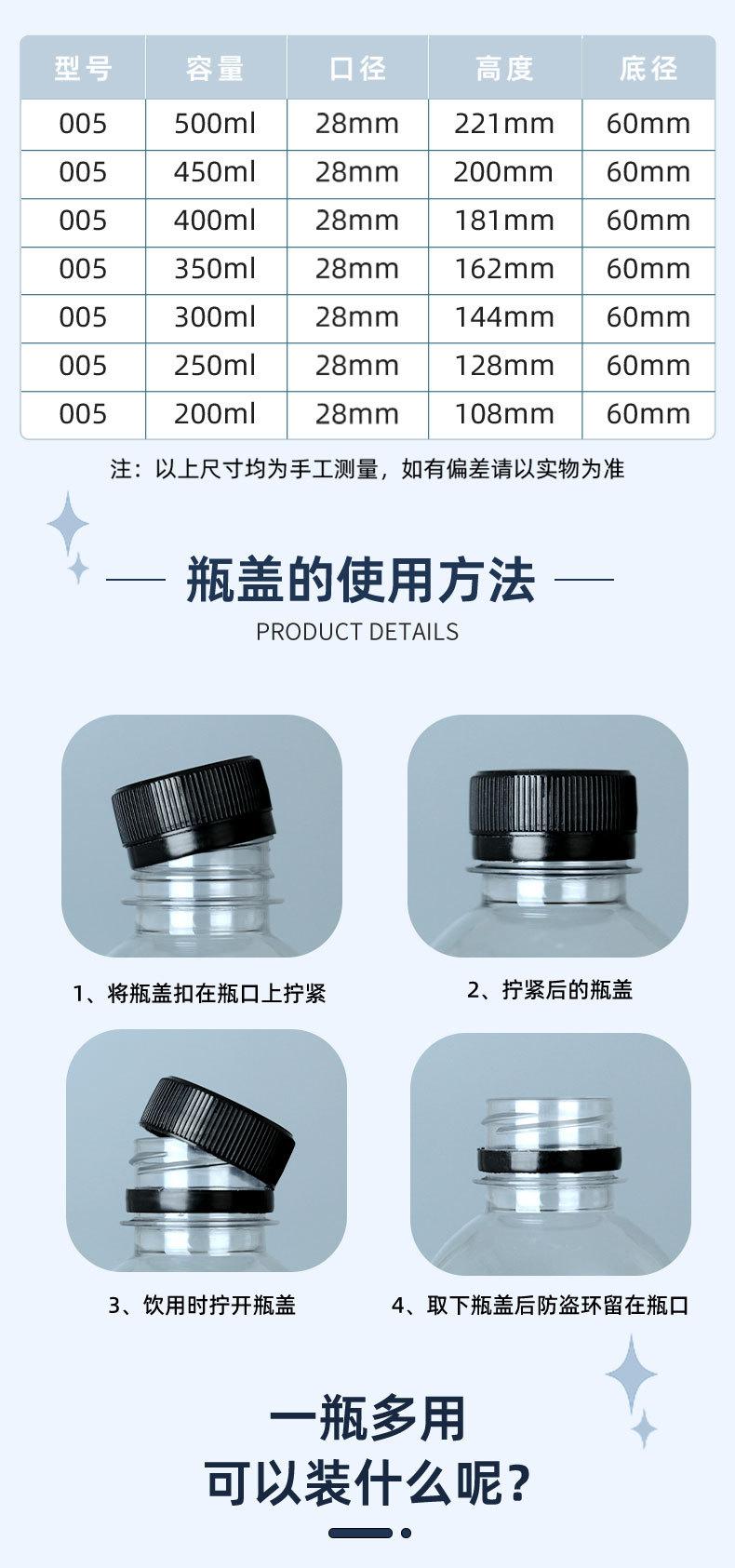 | 型号 | 容量 | 口径 | 高度 | 底径 |
|---|---|---|---|---|
| 005 | 500ml | 28mm | 221mm | 60mm |
| 005 | 450ml | 28mm | 200mm | 60mm |
| 005 | 400ml | 28mm | 181mm | 60mm |
| 005 | 350ml | 28mm | 162mm | 60mm |
| 005 | 300ml | 28mm | 144mm | 60mm |
| 005 | 250ml | 28mm | 128mm | 60mm |
| 005 | 200ml | 28mm | 108mm | 60mm |

注：以上尺寸均为手工测量，如有偏差请以实物为准

瓶盖的使用方法

PRODUCT DETAILS

1、将瓶盖扣在瓶口上拧紧

2、拧紧后的瓶盖

3、饮用时拧开瓶盖

4、取下瓶盖后防盗环留在瓶口

一瓶多用
可以装什么呢？