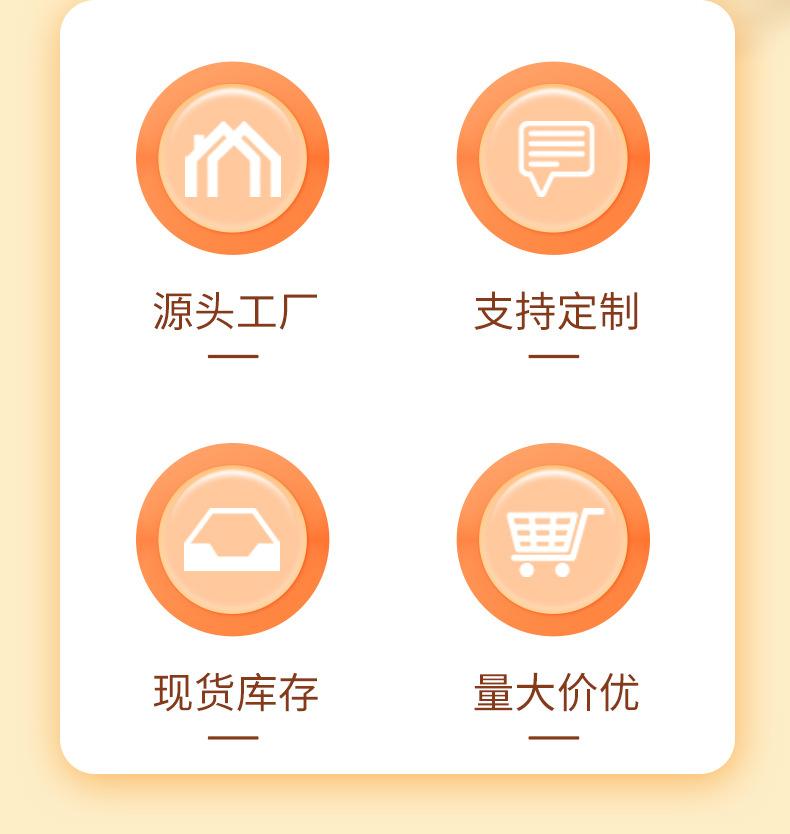 源头工厂

支持定制

现货库存

量大价优