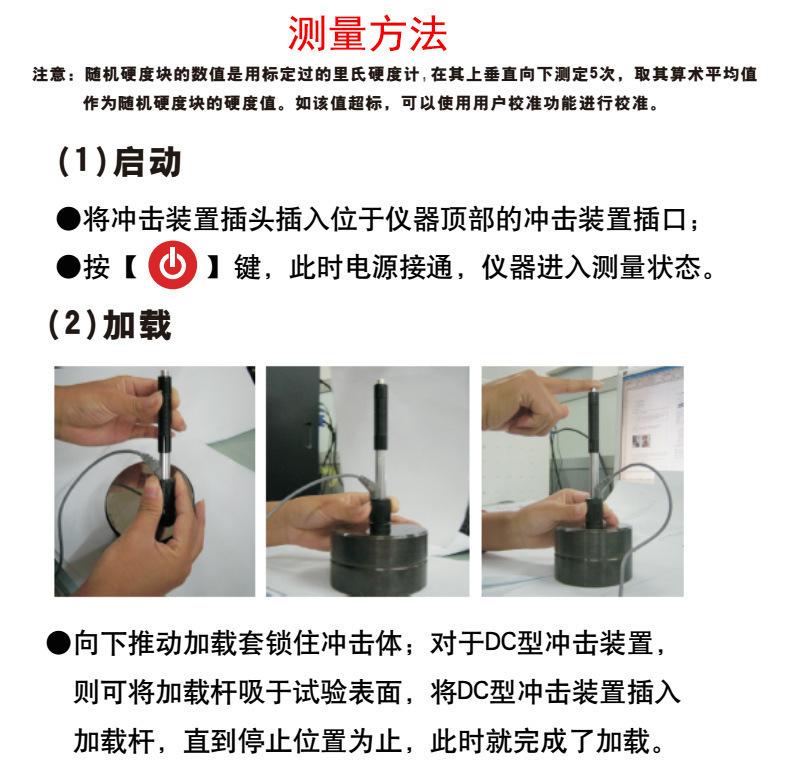 测量方法

注意：随机硬度块的数值是用标定过的里氏硬度计，在其上垂直向下测定5次，取其算术平均值作为随机硬度块的硬度值。如该值超标，可以使用用户校准功能进行校准。

（1）启动

●将冲击装置插头插入位于仪器顶部的冲击装置插口；

●按【 】键，此时电源接通，仪器进入测量状态。

（2）加载

●向下推动加载套锁住冲击体；对于DC型冲击装置，则可将加载杆吸于试验表面，将DC型冲击装置插入加载杆，直到停止位置为止，此时就完成了加载。