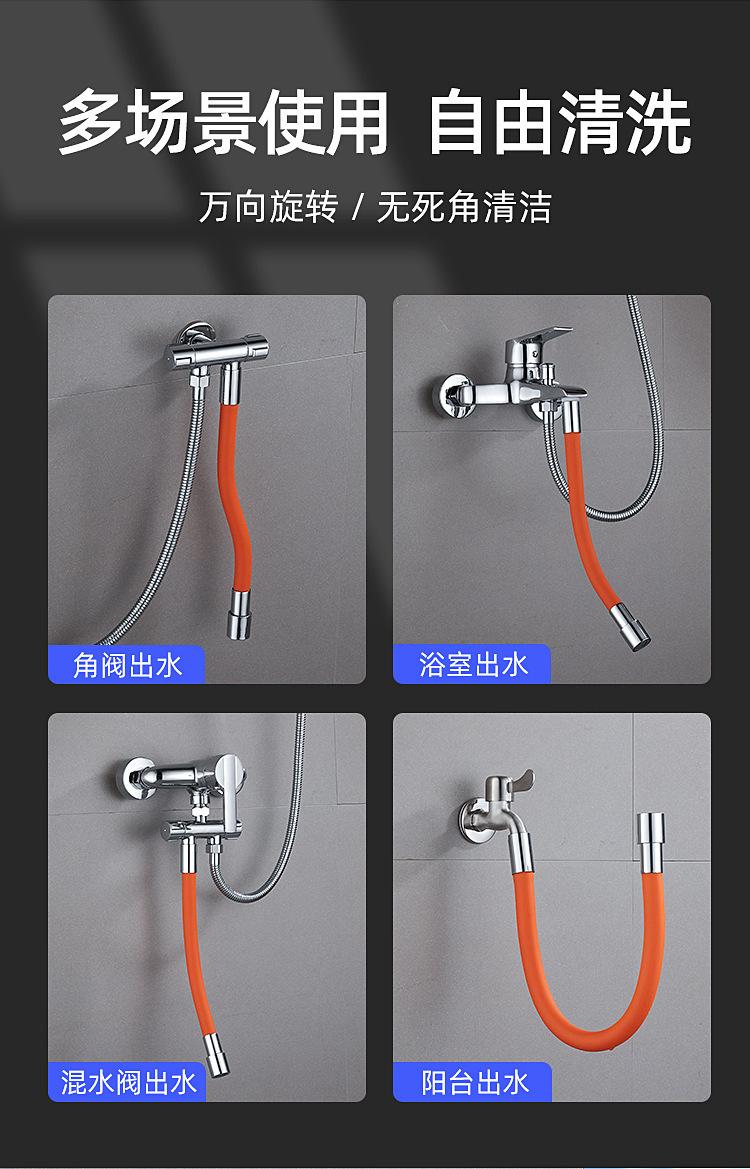 多场景使用 自由清洗

万向旋转 / 无死角清洁

角阀出水

浴室出水

混水阀出水

阳台出水