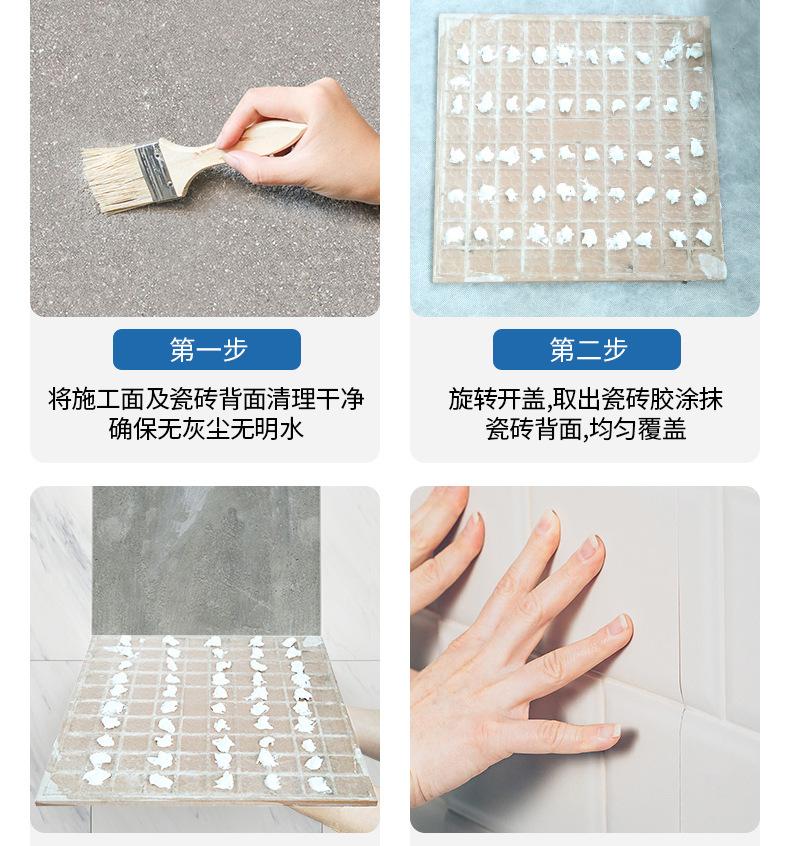 第一步

将施工面及瓷砖背面清理干净
确保无灰尘无明水

第二步

旋转开盖,取出瓷砖胶涂抹
瓷砖背面,均匀覆盖