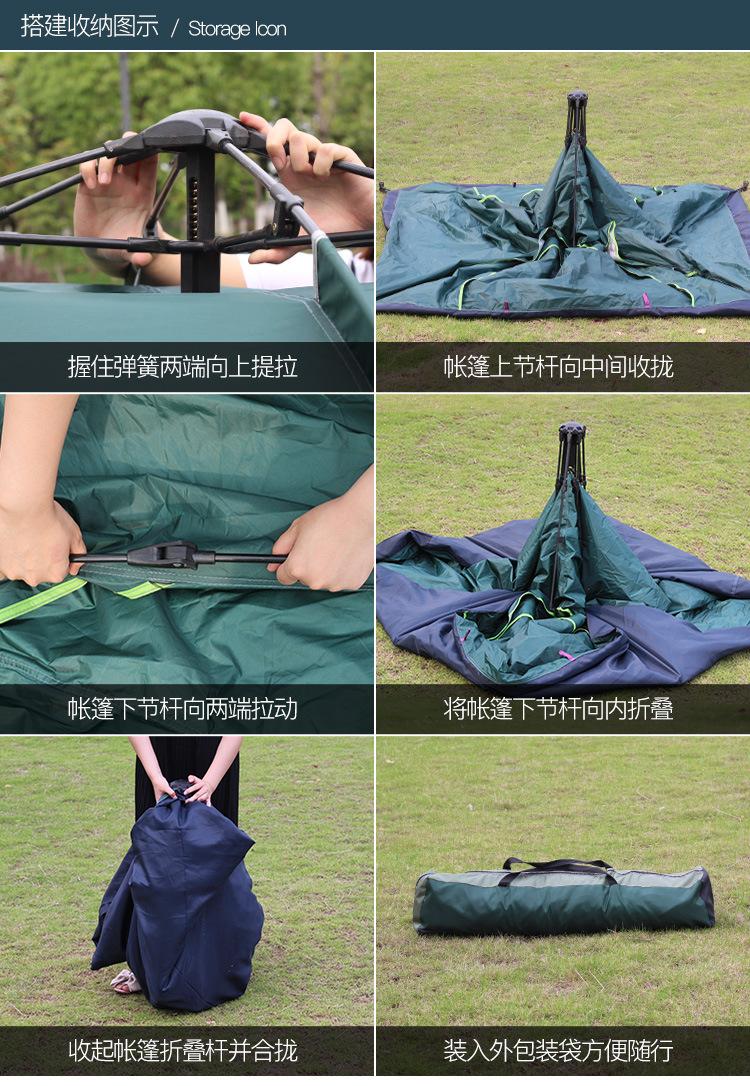 搭建收纳图示 / Storage Icon

握住弹簧两端向上提拉

帐篷上节杆向中间收拢

帐篷下节杆向两端拉动

将帐篷下节杆向内折叠

收起帐篷折叠杆并合拢

装入外包装袋方便随行