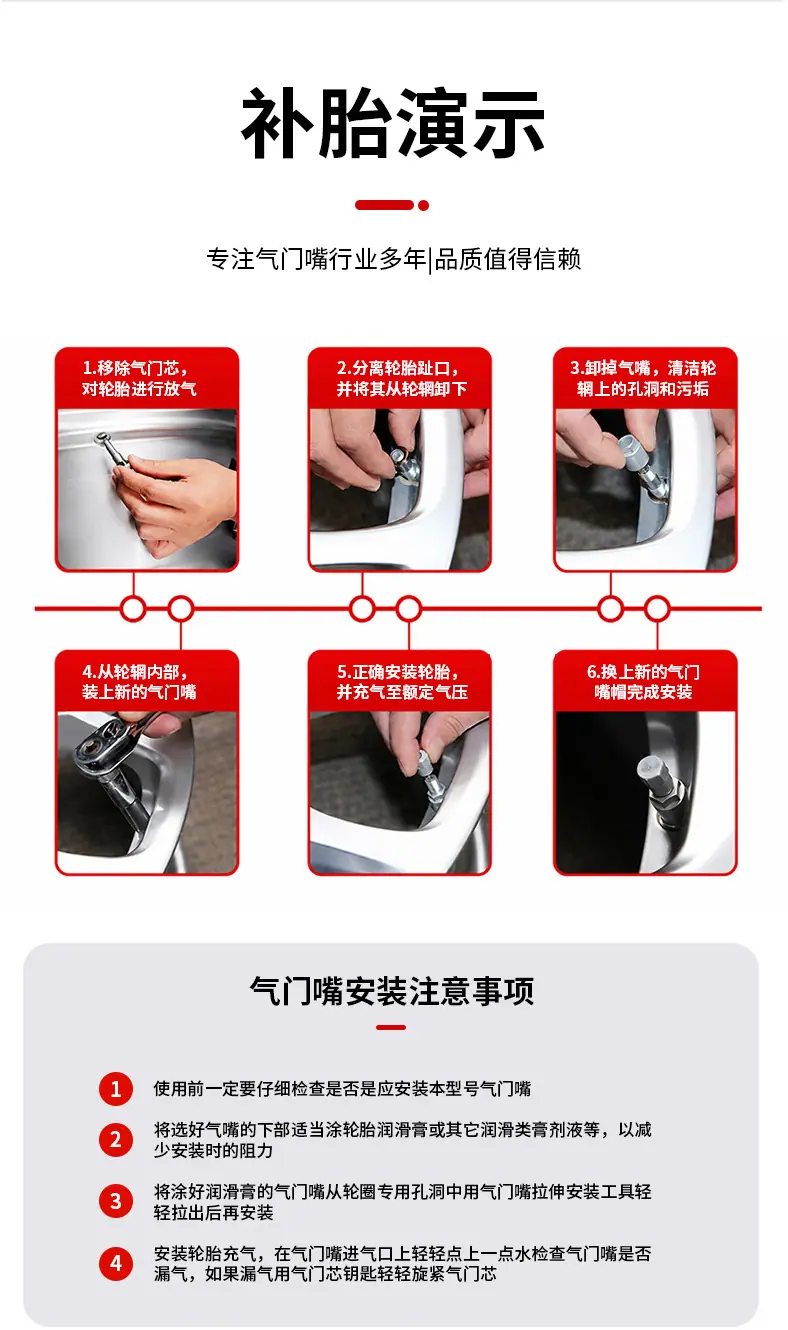 补胎演示

专注气门嘴行业多年|品质值得信赖

1.移除气门芯，对轮胎进行放气

2.分离轮胎趾口，并将其从轮辋卸下

3.卸掉气嘴，清洁轮辋上的孔洞和污垢

4.从轮辋内部，装上新的气门嘴

5.正确安装轮胎，并充气至额定气压

6.换上新的气门嘴帽完成安装

气门嘴安装注意事项

1 使用前一定要仔细检查是否是应安装本型号气门嘴

2 将选好气嘴的下部适当涂轮胎润滑膏或其它润滑类膏剂液等，以减少安装时的阻力

3 将涂好润滑膏的气门嘴从轮圈专用孔洞中用气门嘴拉伸安装工具轻轻拉出后再安装

4 安装轮胎充气，在气门嘴进气口上轻轻点上一点水检查气门嘴是否漏气，如果漏气用气门芯钥匙轻轻旋紧气门芯