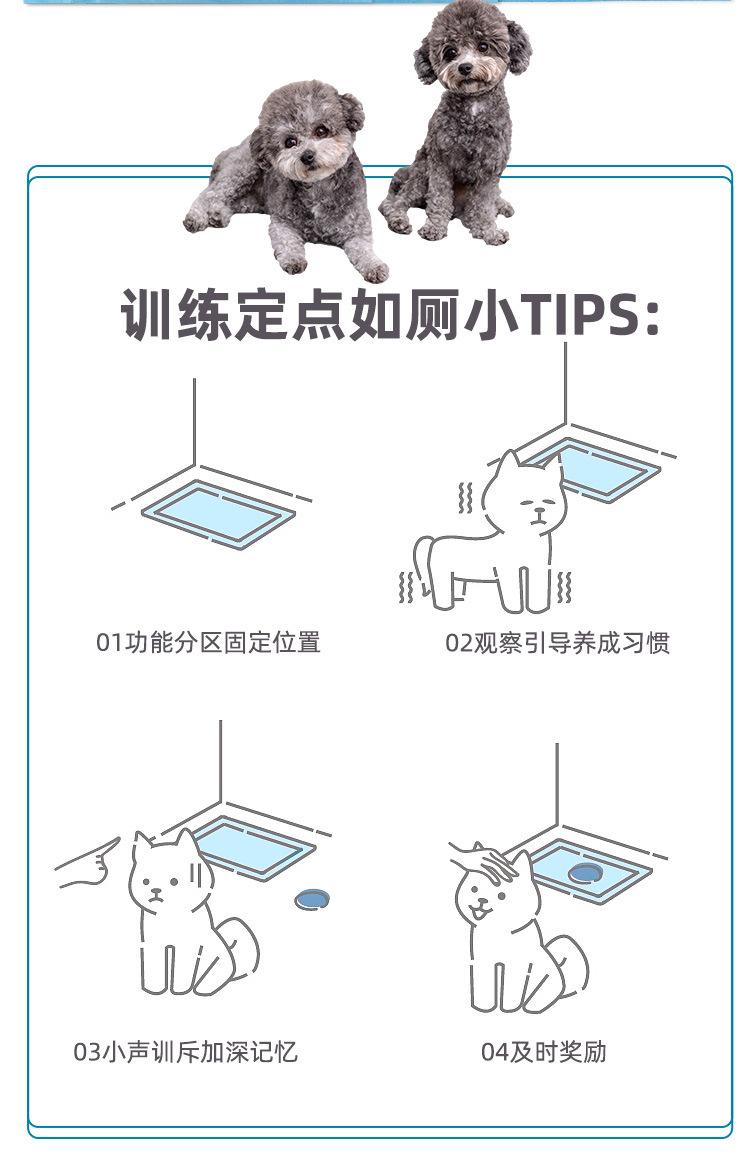 训练定点如厕小TIPS:

01功能分区固定位置

02观察引导养成习惯

03小声训斥加深记忆

04及时奖励