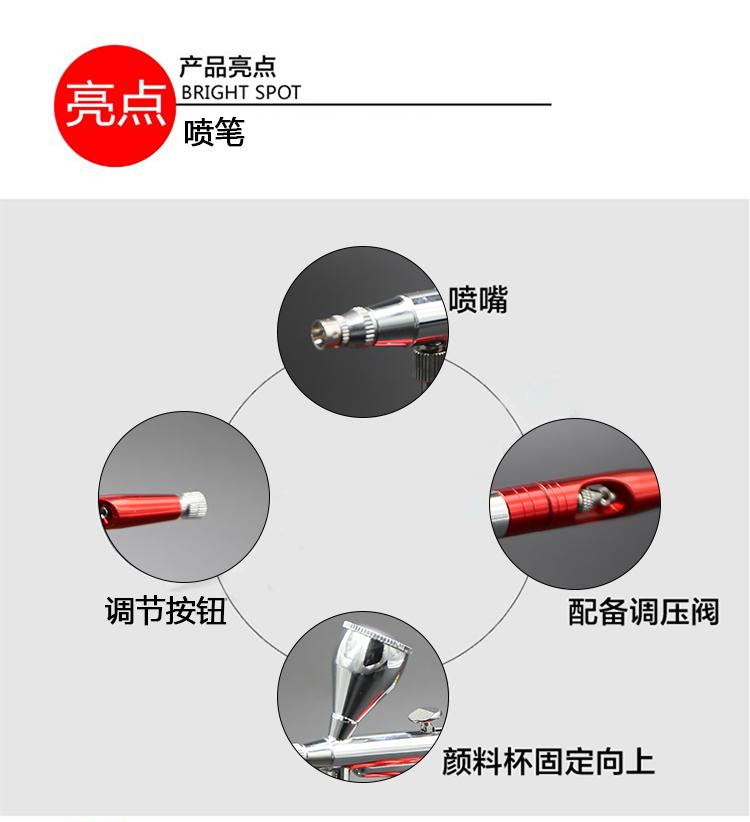 亮点
产品亮点
BRIGHT SPOT
喷笔

喷嘴

调节按钮

配备调压阀

颜料杯固定向上