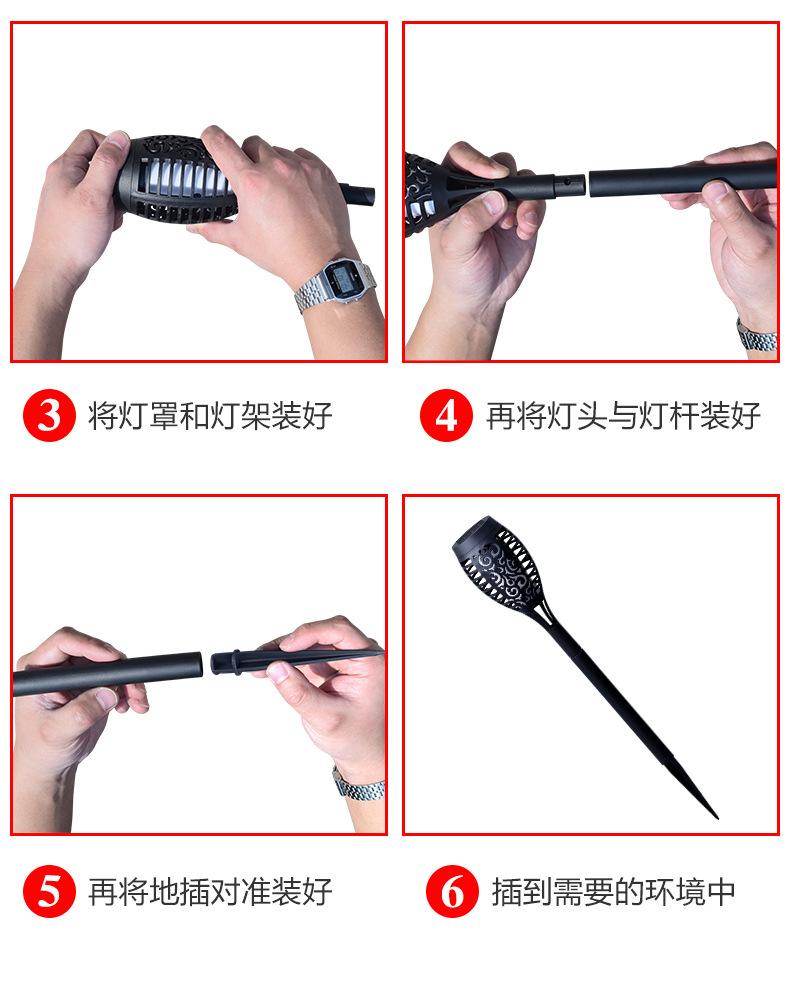 3 将灯罩和灯架装好

4 再将灯头与灯杆装好

5 再将地插对准装好

6 插到需要的环境中