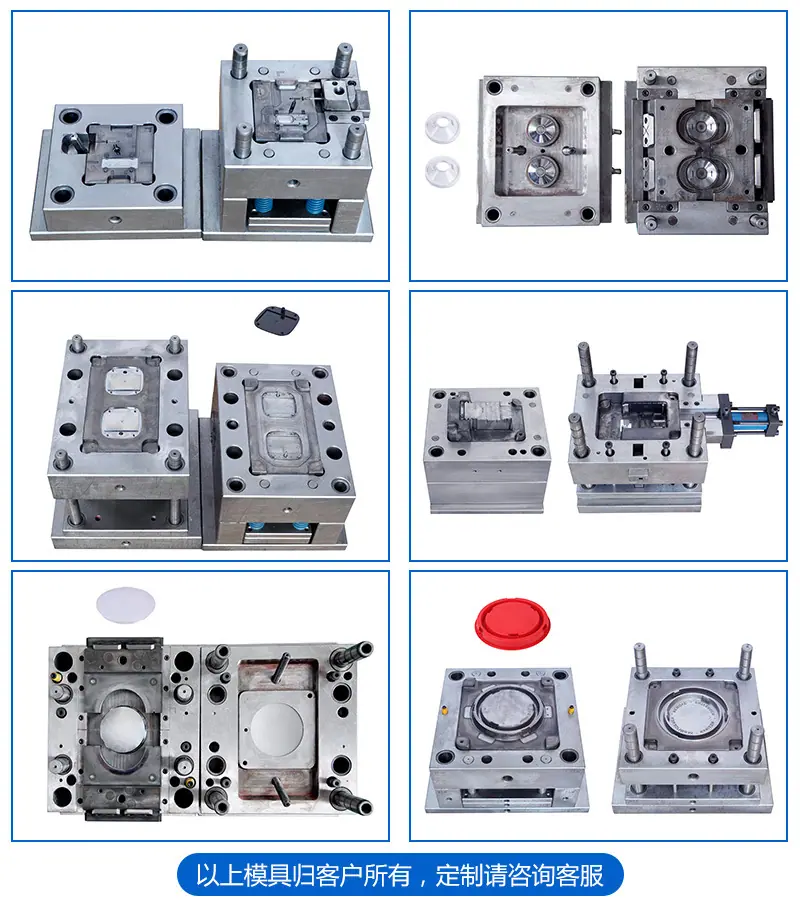 以上模具归客户所有，定制请咨询客服