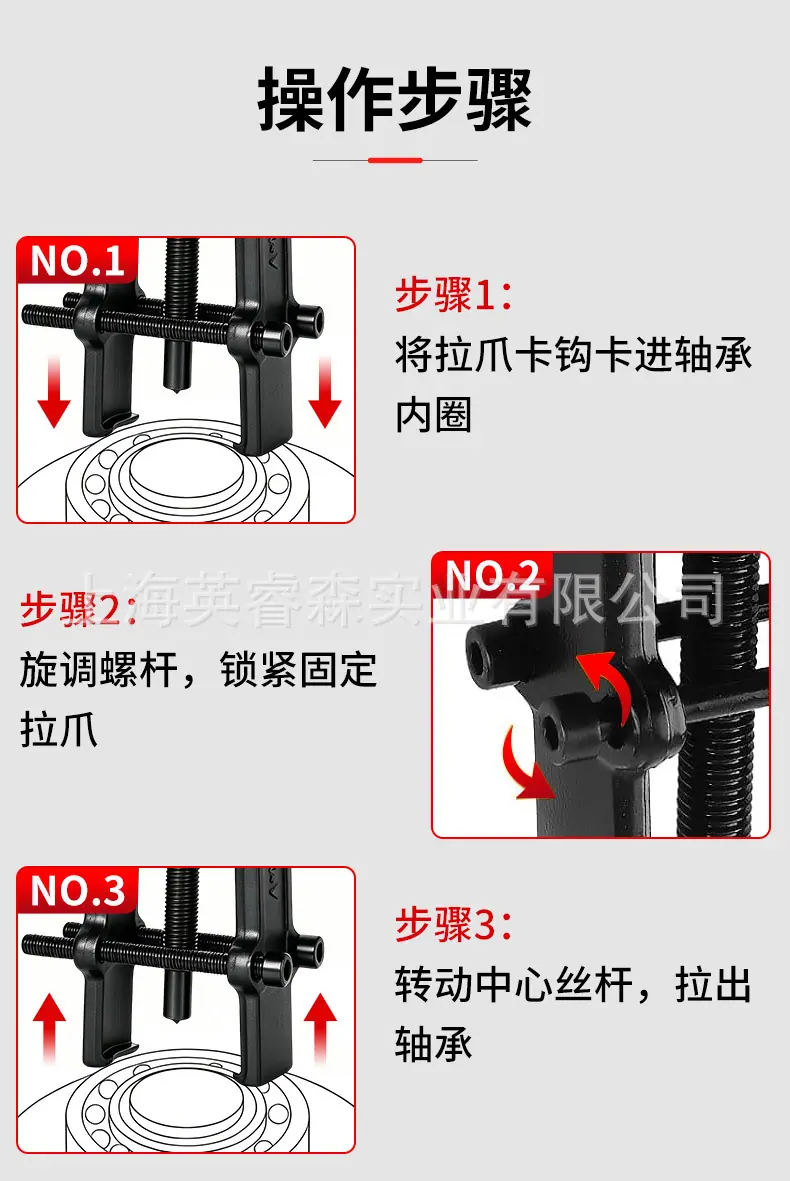 操作步骤

NO.1

步骤1：
将拉爪卡钩卡进轴承内圈

上海英睿森实业有限公司

NO.2

步骤2：
旋调螺杆，锁紧固定拉爪

NO.3

步骤3：
转动中心丝杆，拉出轴承