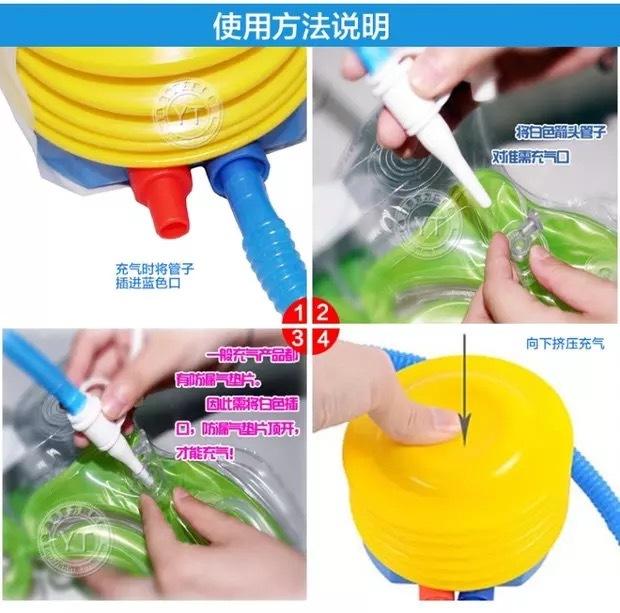 使用方法说明

YT

充气时将管子插进蓝色口

将白色箭头管子对准需充气口

YT

1 2
3 4

一般充气产品都有防漏气垫片。因此需将白色插口，防漏气垫片顶开，才能充气！

YT

向下挤压充气